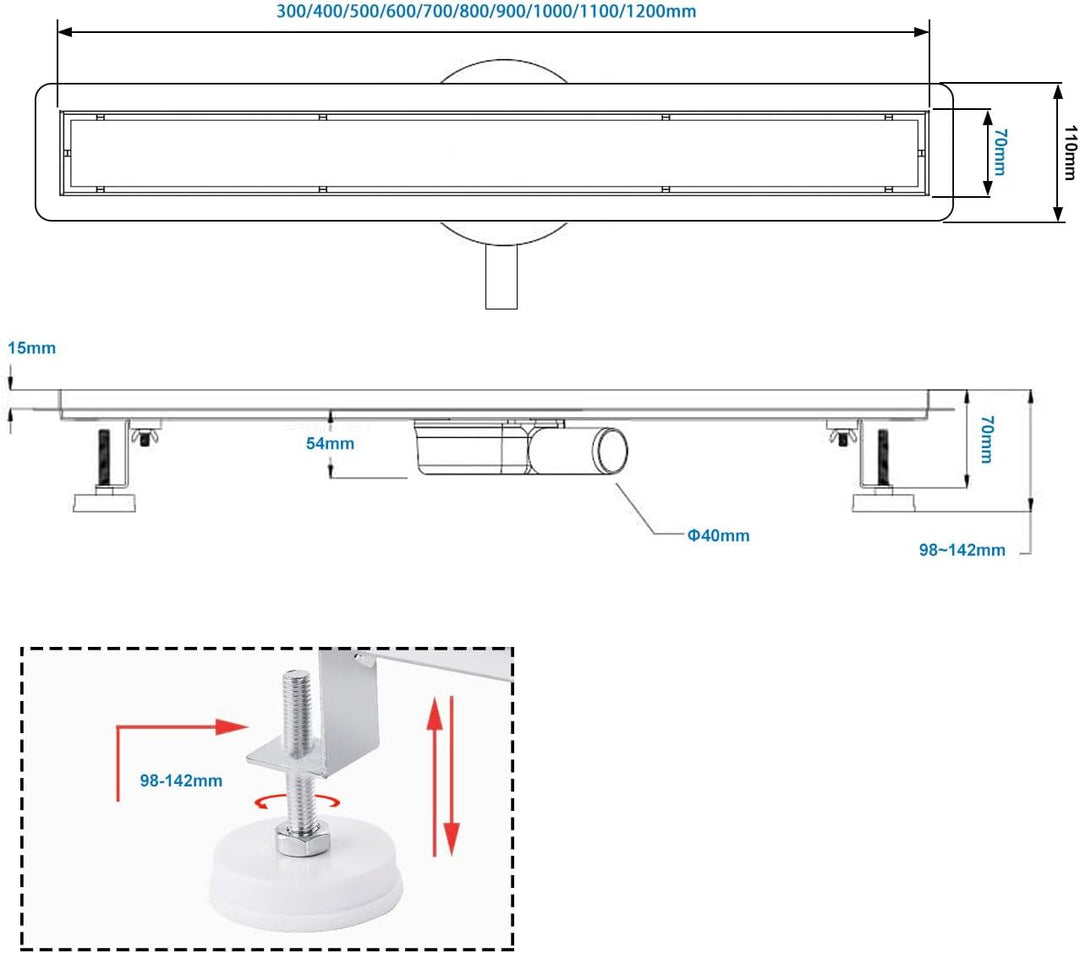 300/400/500/600/700/800/900/1000/1100/1200mm

70mm

110mm

15mm

54mm

70mm

Φ40mm

98~142mm

98-142mm