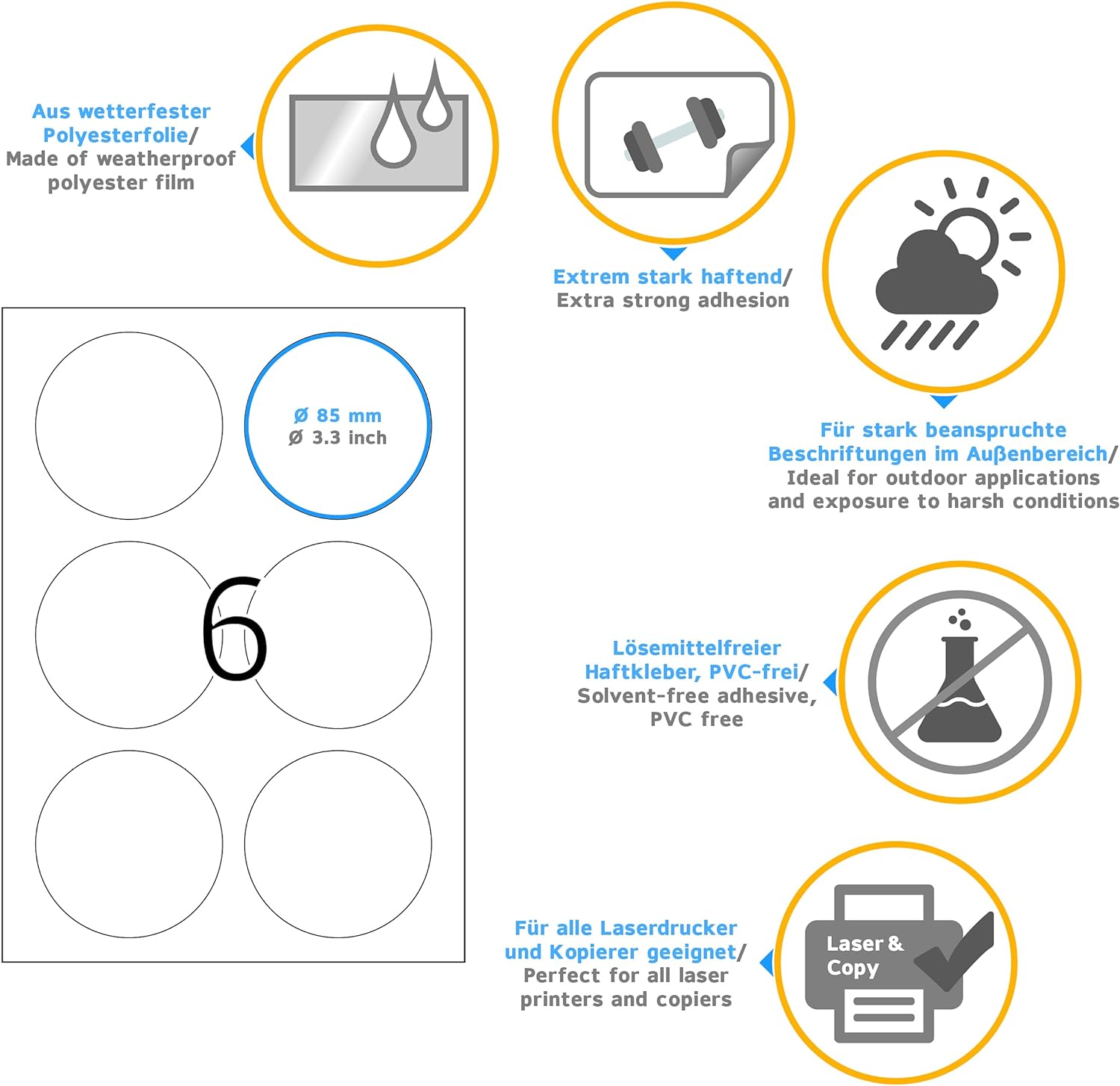 Aus wetterfester Polyesterfolie/ Made of weatherproof polyester film

Extrem stark haftend/ Extra strong adhesion

Für stark beanspruchte Beschriftungen im Außenbereich/ Ideal for outdoor applications and exposure to harsh conditions

Ø 85 mm
Ø 3.3 inch

6

Lösemittelfreier Haftkleber, PVC-frei/ Solvent-free adhesive, PVC free

Für alle Laserdrucker und Kopierer geeignet/ Perfect for all laser printers and copiers

Laser & Copy