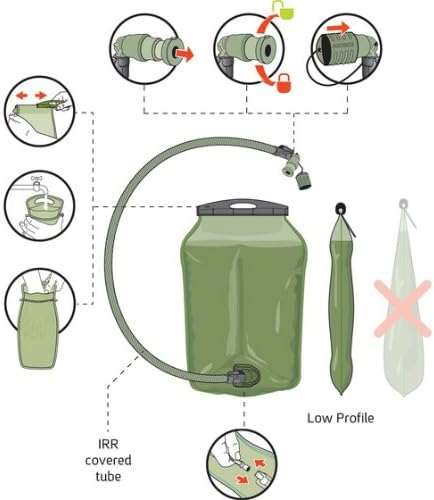 Low Profile

IRR covered tube