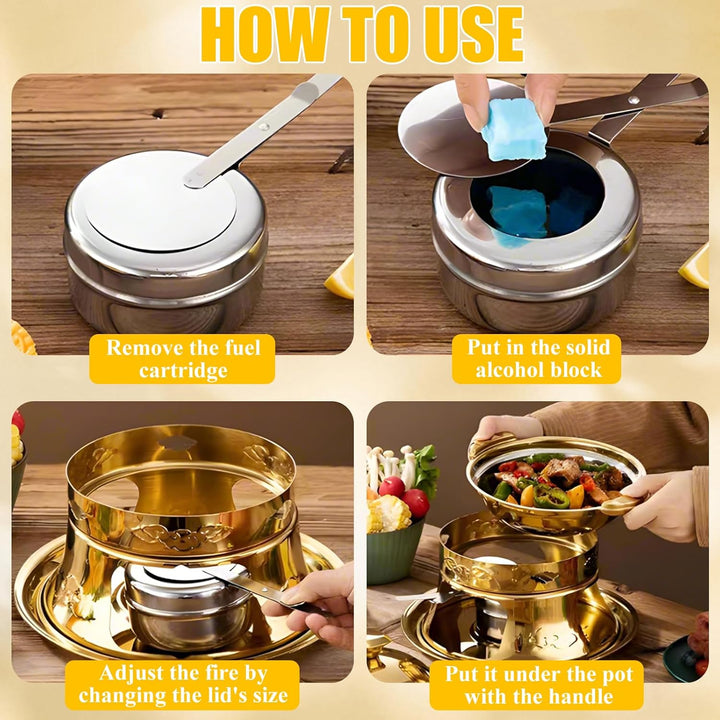 HOW TO USE

Remove the fuel cartridge

Put in the solid alcohol block

Adjust the fire by changing the lid's size

Put it under the pot with the handle