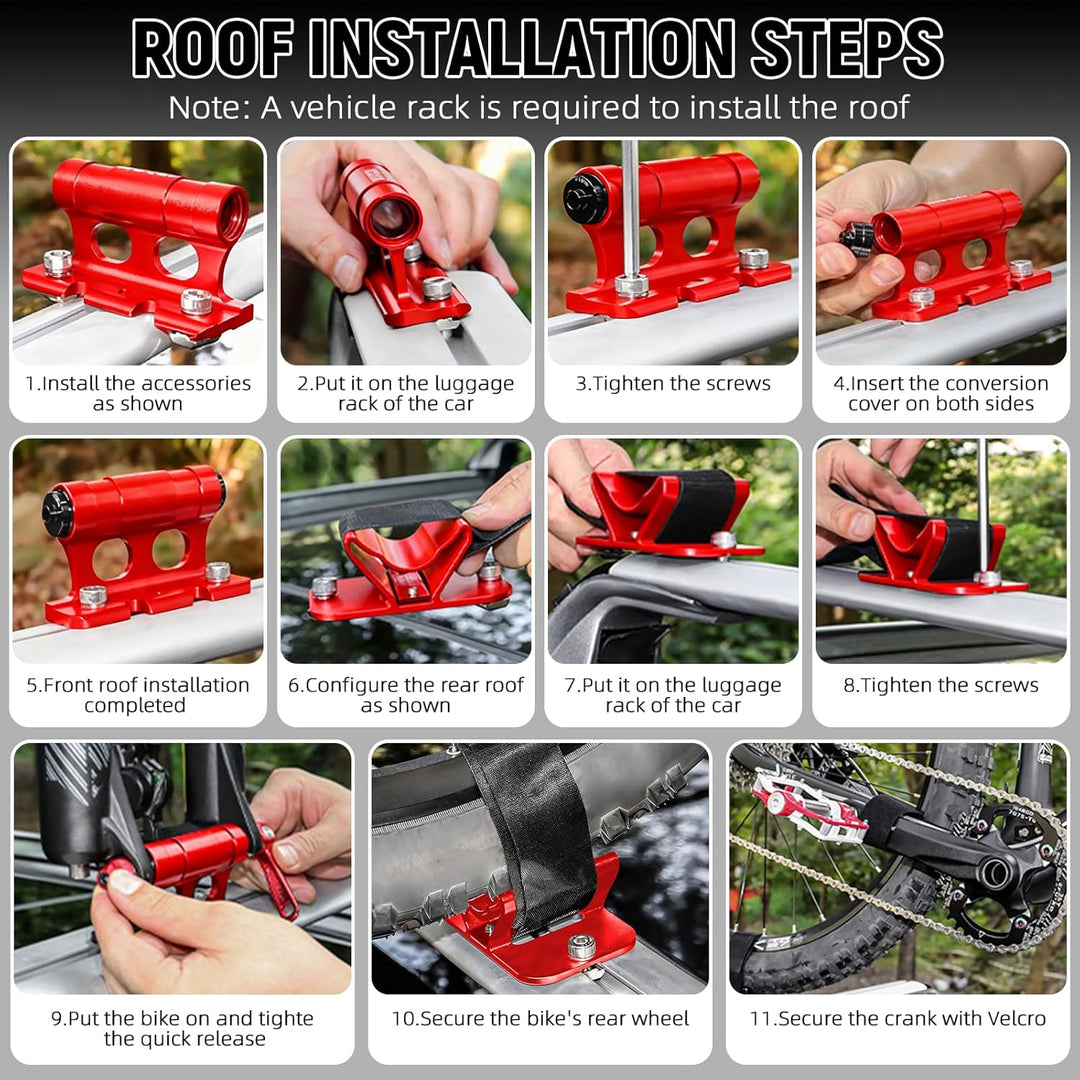 ROOF INSTALLATION STEPS

Note: A vehicle rack is required to install the roof

1.Install the accessories as shown

2.Put it on the luggage rack of the car

3.Tighten the screws

4.Insert the conversion cover on both sides

5.Front roof installation completed

6.Configure the rear roof as shown

7.Put it on the luggage rack of the car

8.Tighten the screws

9.Put the bike on and tighte the quick release

10.Secure the bike's rear wheel

11.Secure the crank with Velcro