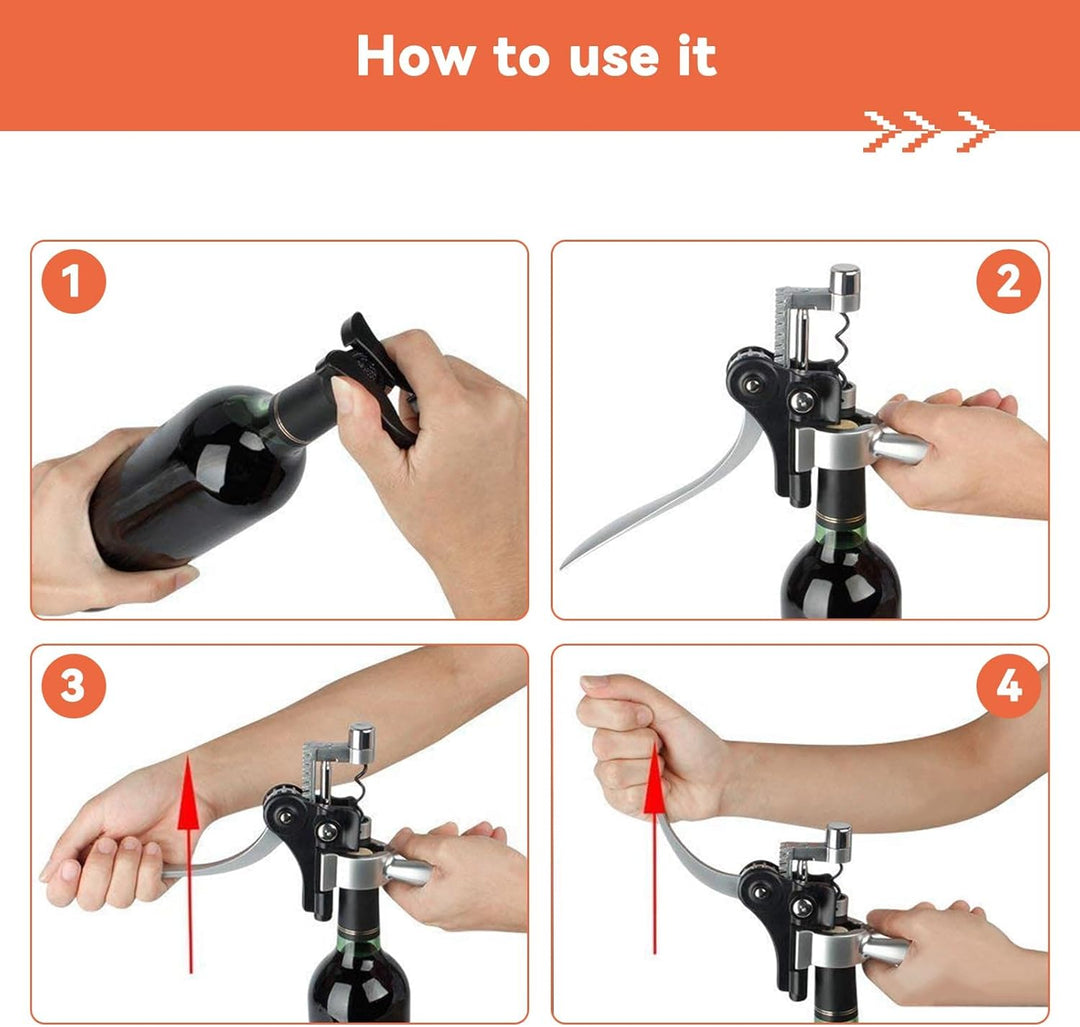 How to use it

1

2

3

4