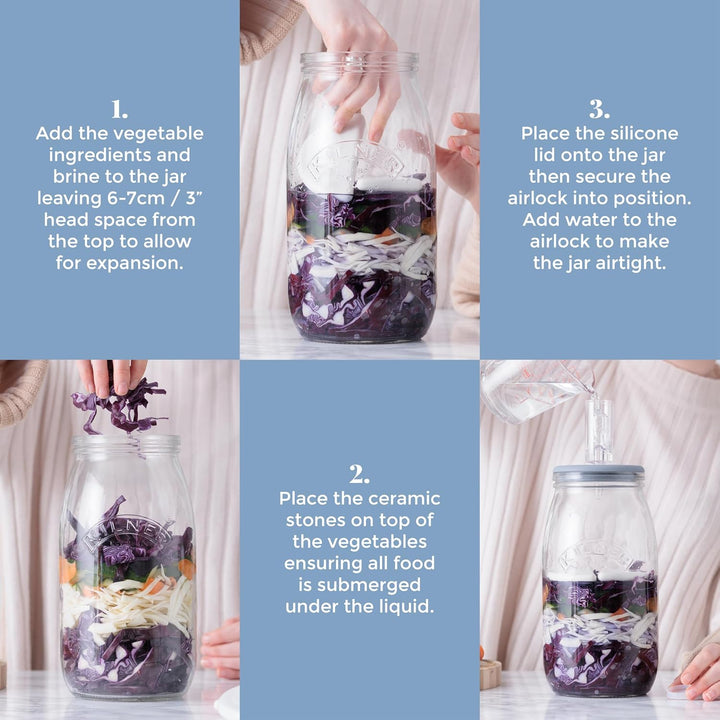 1.
Add the vegetable ingredients and brine to the jar leaving 6-7cm / 3" head space from the top to allow for expansion.

KILNER

3.
Place the silicone lid onto the jar then secure the airlock into position. Add water to the airlock to make the jar airtight.

KILNER

2.
Place the ceramic stones on top of the vegetables ensuring all food is submerged under the liquid.

KILNER