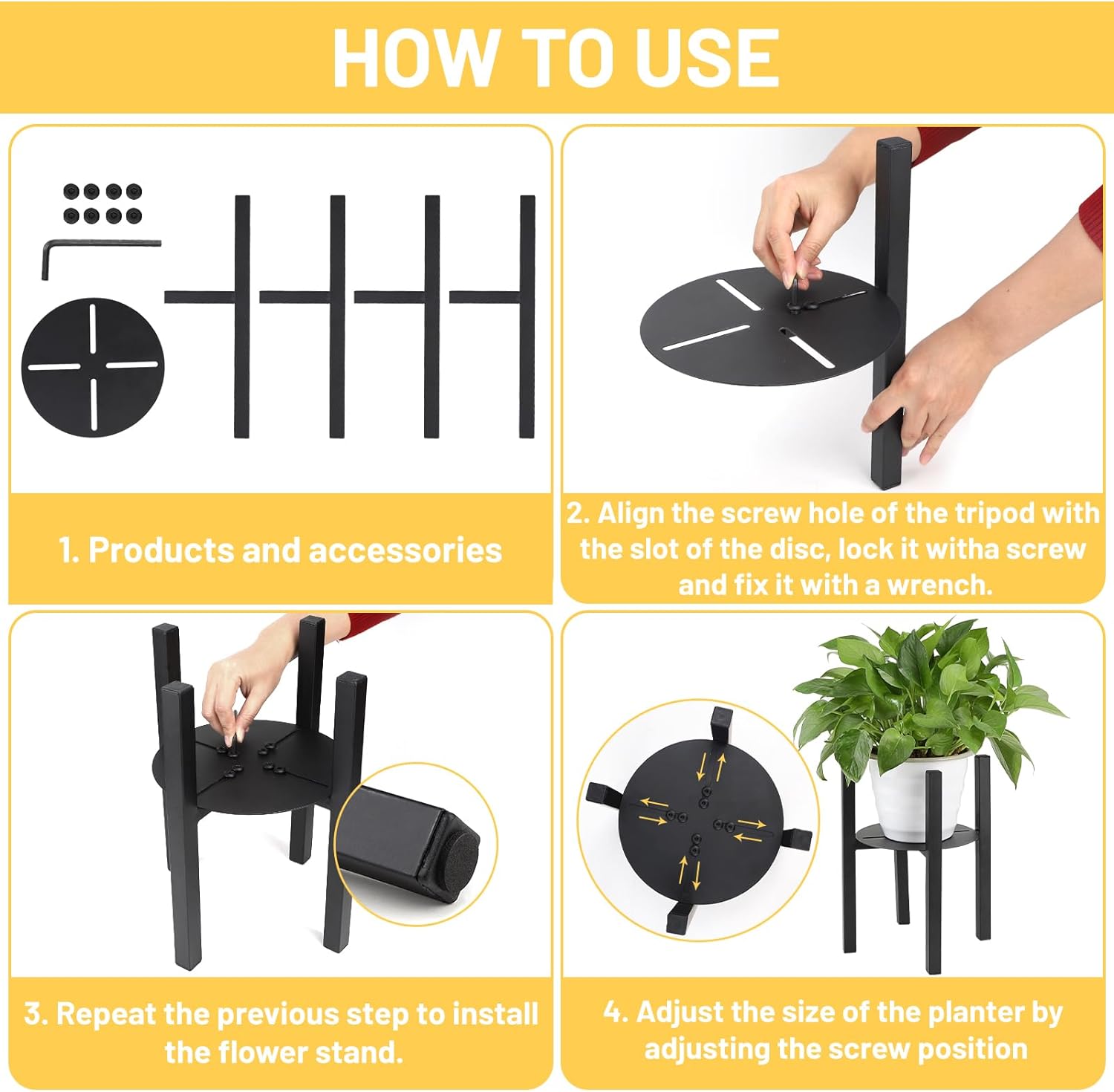 HOW TO USE

1. Products and accessories

2. Align the screw hole of the tripod with the slot of the disc, lock it witha screw and fix it with a wrench.

3. Repeat the previous step to install the flower stand.

4. Adjust the size of the planter by adjusting the screw position