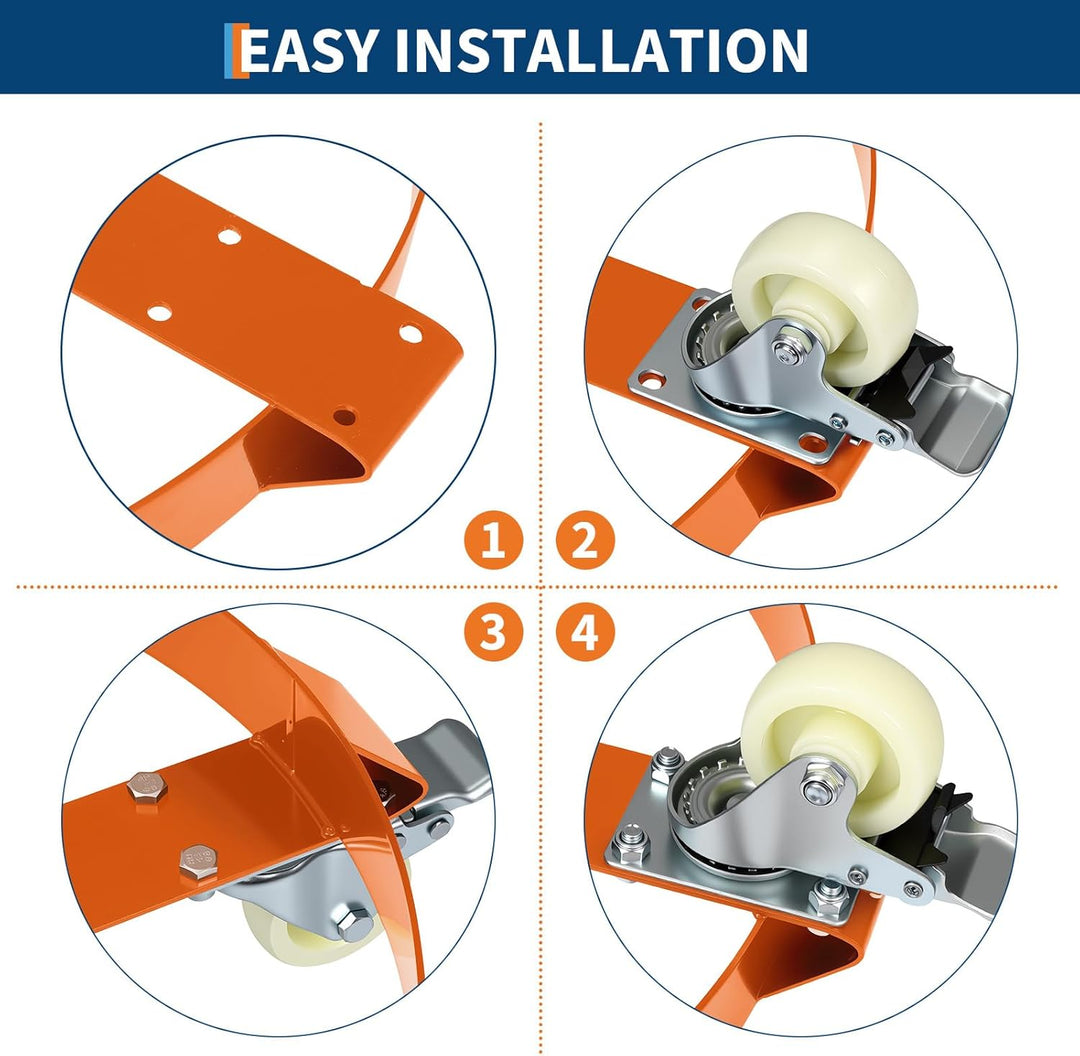 EASY INSTALLATION

1

2

3

4