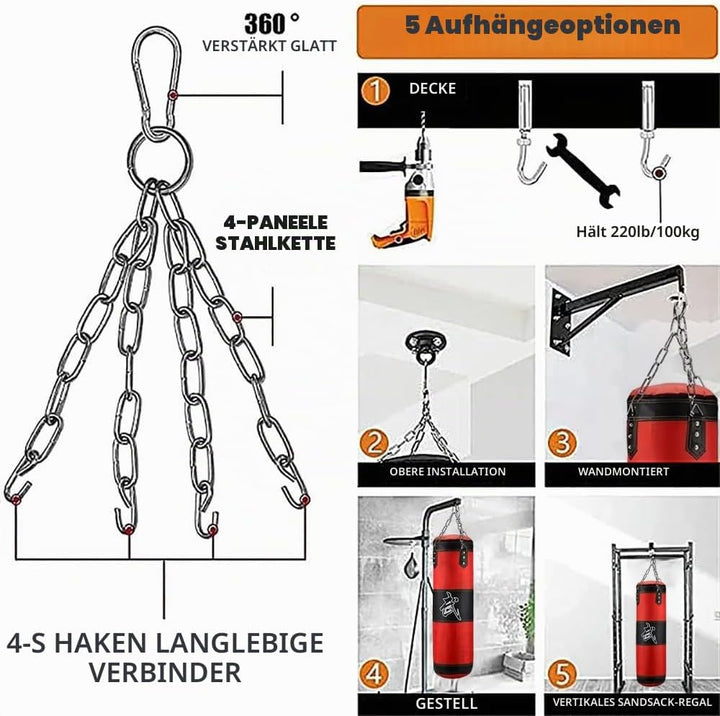 360 °
VERSTÄRKT GLATT

4-PANEELE
STAHLKETTE

4-S HAKEN LANGLEBIGE
VERBINDER

5 Aufhängeoptionen

1 DECKE

Hält 220lb/100kg

2 OBERE INSTALLATION

3 WANDMONTIERT

4 GESTELL

5 VERTIKALES SANDSACK-REGAL