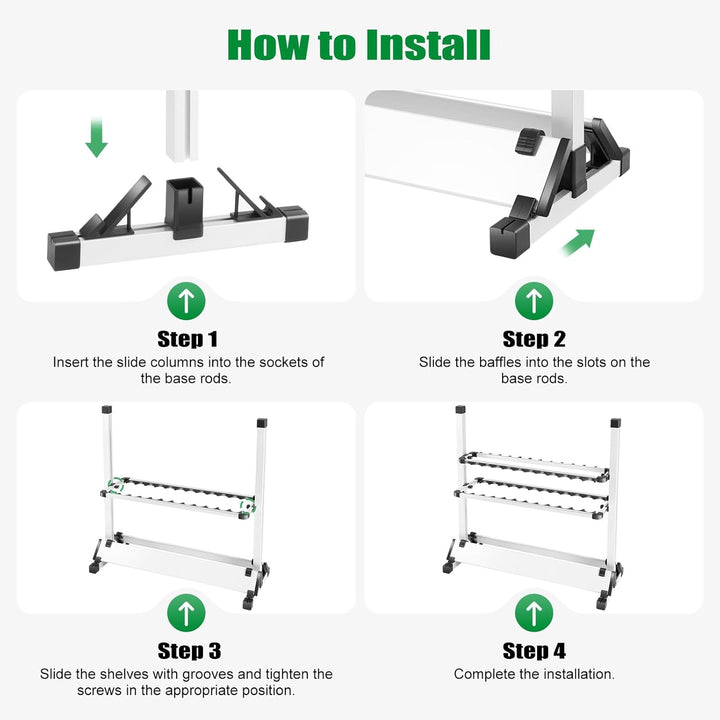 How to Install

Step 1
Insert the slide columns into the sockets of the base rods.

Step 2
Slide the baffles into the slots on the base rods.

Step 3
Slide the shelves with grooves and tighten the screws in the appropriate position.

Step 4
Complete the installation.