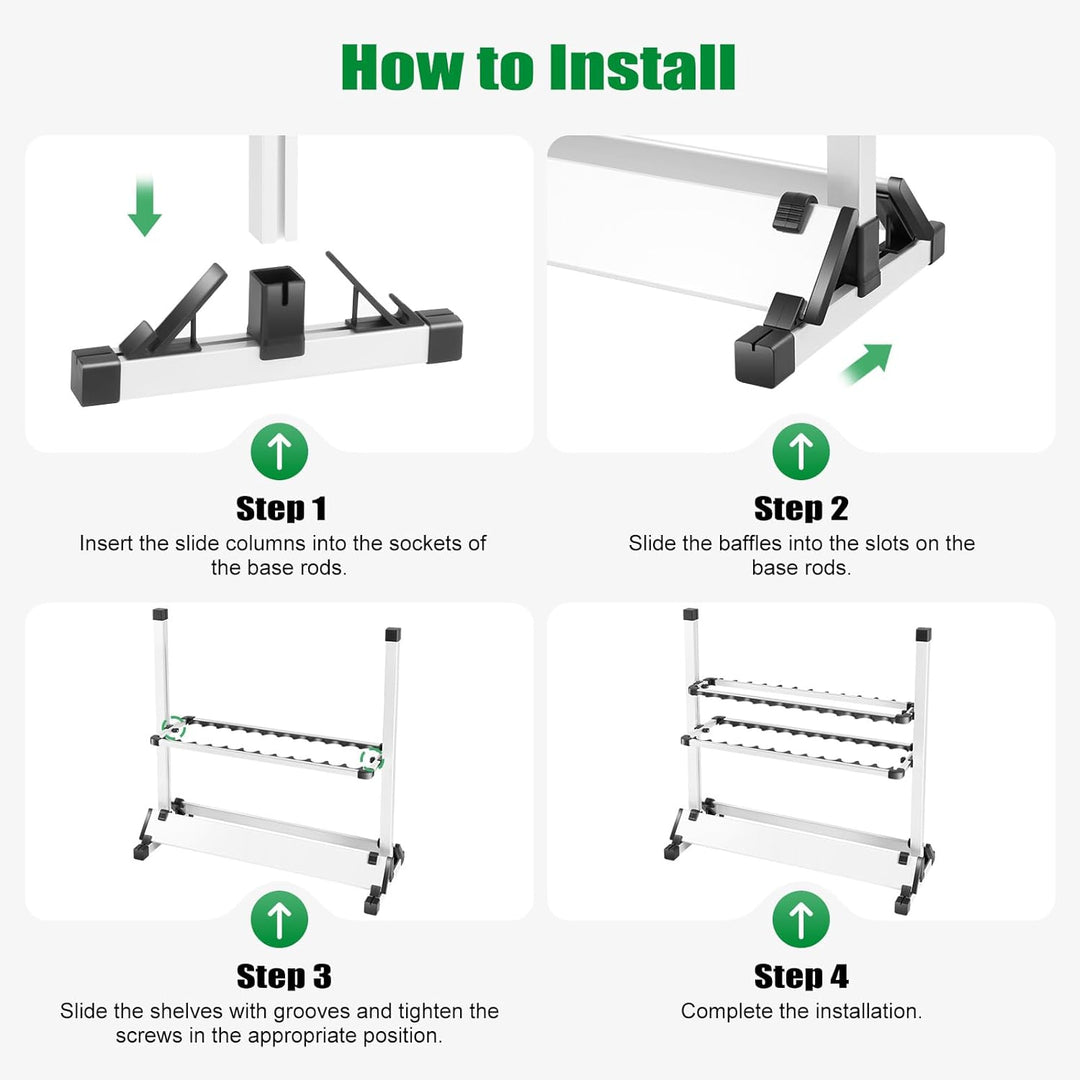 How to Install

Step 1
Insert the slide columns into the sockets of the base rods.

Step 2
Slide the baffles into the slots on the base rods.

Step 3
Slide the shelves with grooves and tighten the screws in the appropriate position.

Step 4
Complete the installation.