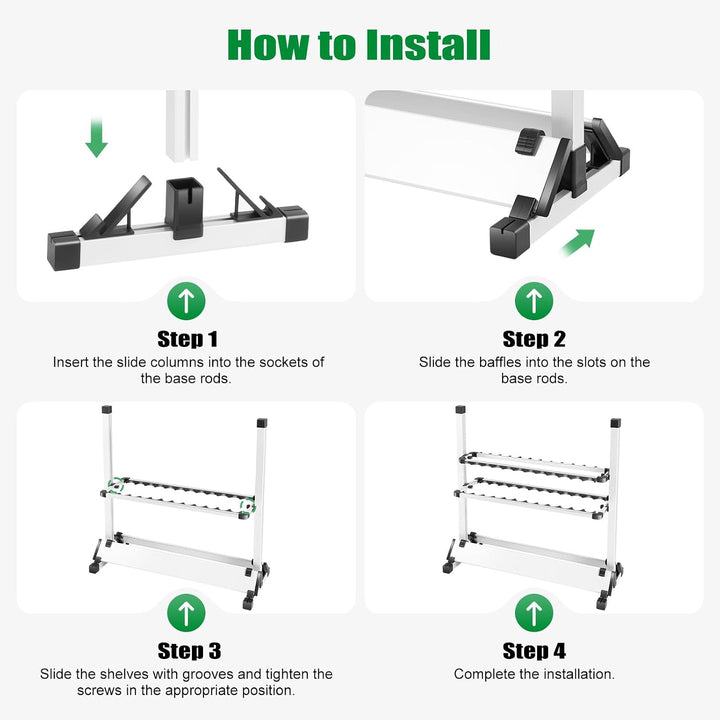 How to Install

Step 1
Insert the slide columns into the sockets of the base rods.

Step 2
Slide the baffles into the slots on the base rods.

Step 3
Slide the shelves with grooves and tighten the screws in the appropriate position.

Step 4
Complete the installation.