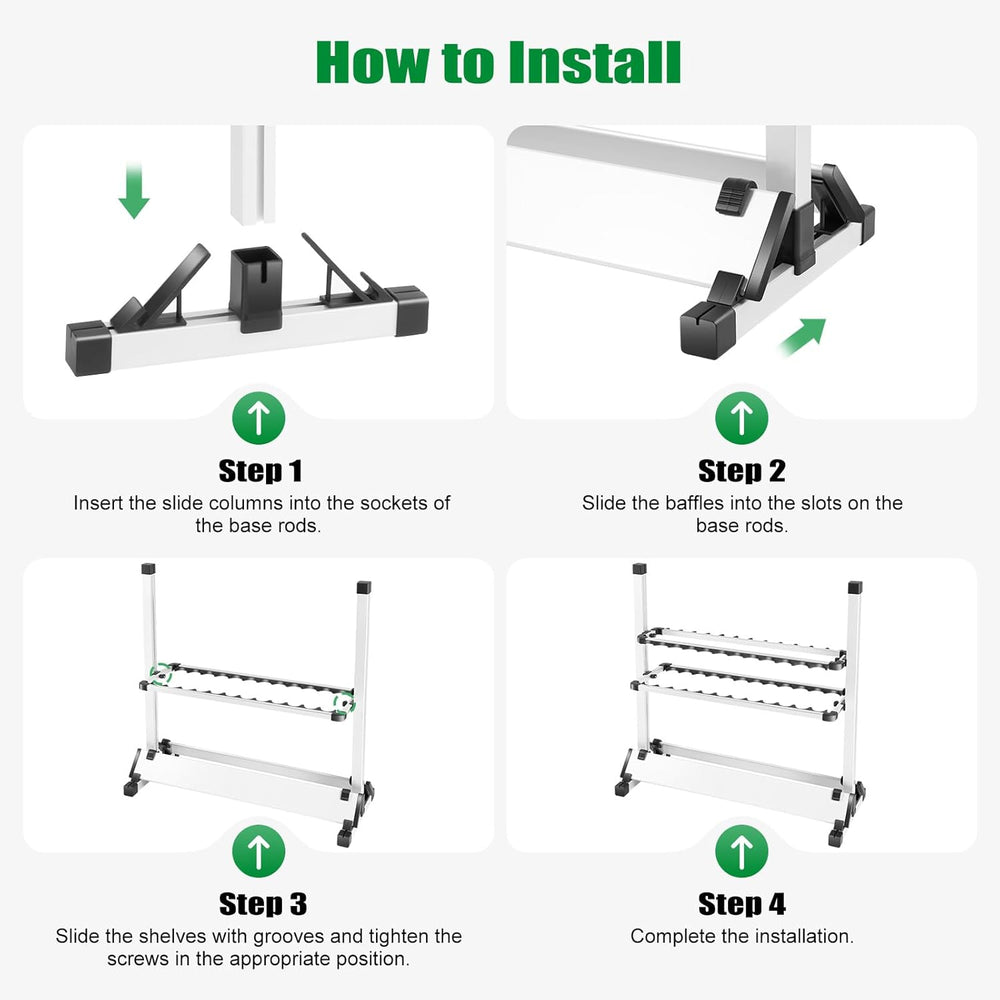 How to Install

Step 1
Insert the slide columns into the sockets of the base rods.

Step 2
Slide the baffles into the slots on the base rods.

Step 3
Slide the shelves with grooves and tighten the screws in the appropriate position.

Step 4
Complete the installation.