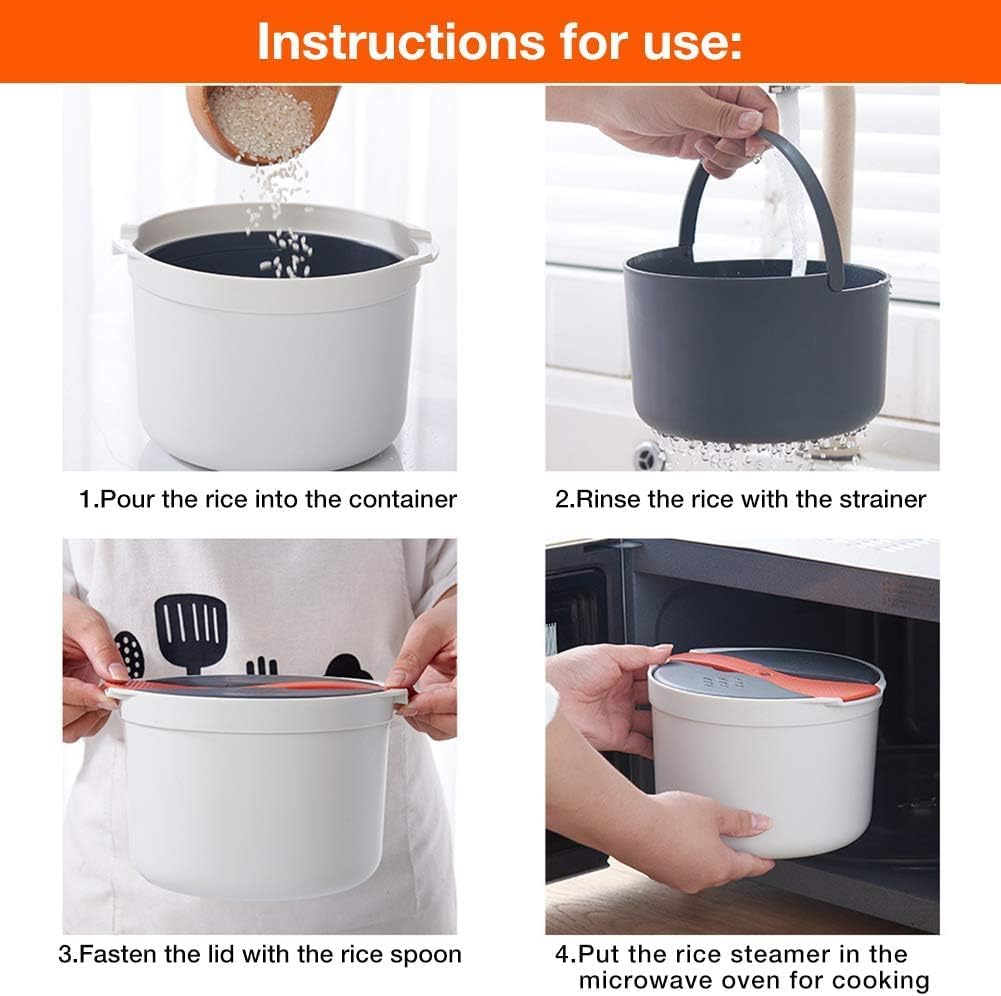 Instructions for use:

1.Pour the rice into the container

2.Rinse the rice with the strainer

3.Fasten the lid with the rice spoon

4.Put the rice steamer in the microwave oven for cooking