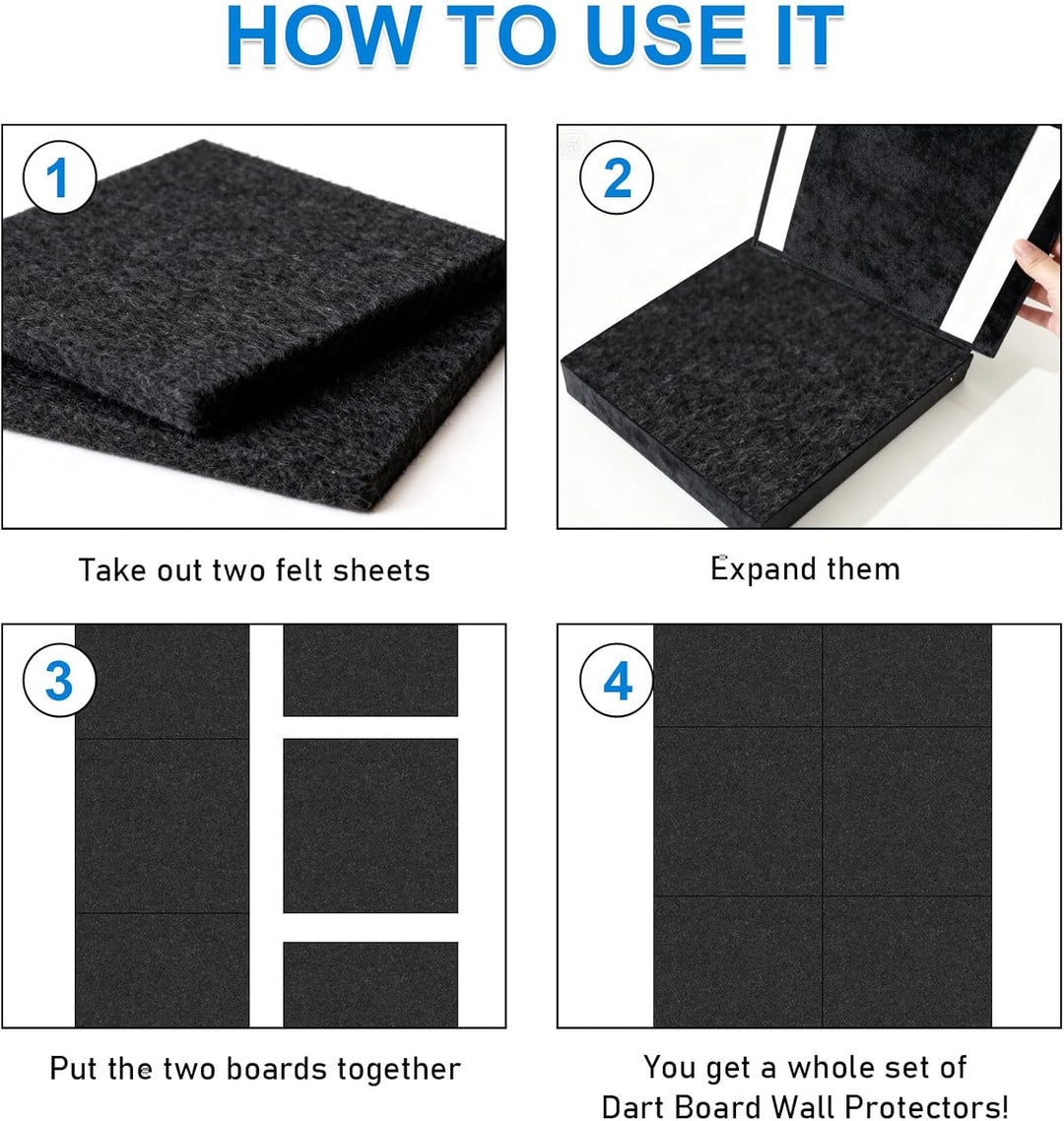 HOW TO USE IT

1

Take out two felt sheets

2

Expand them

3

Put the two boards together

4

You get a whole set of Dart Board Wall Protectors!