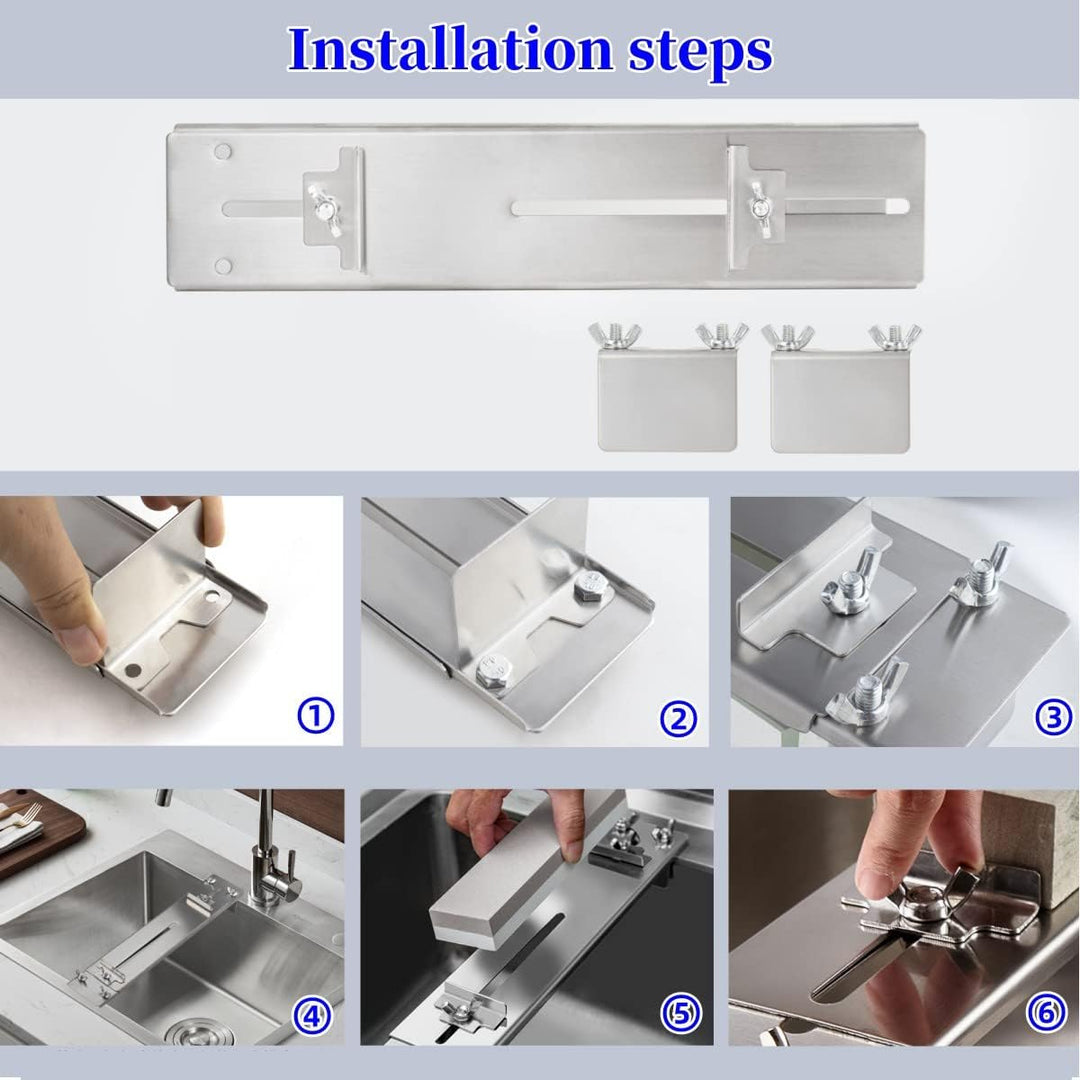 Installation steps

①

②

③

④

⑤

⑥