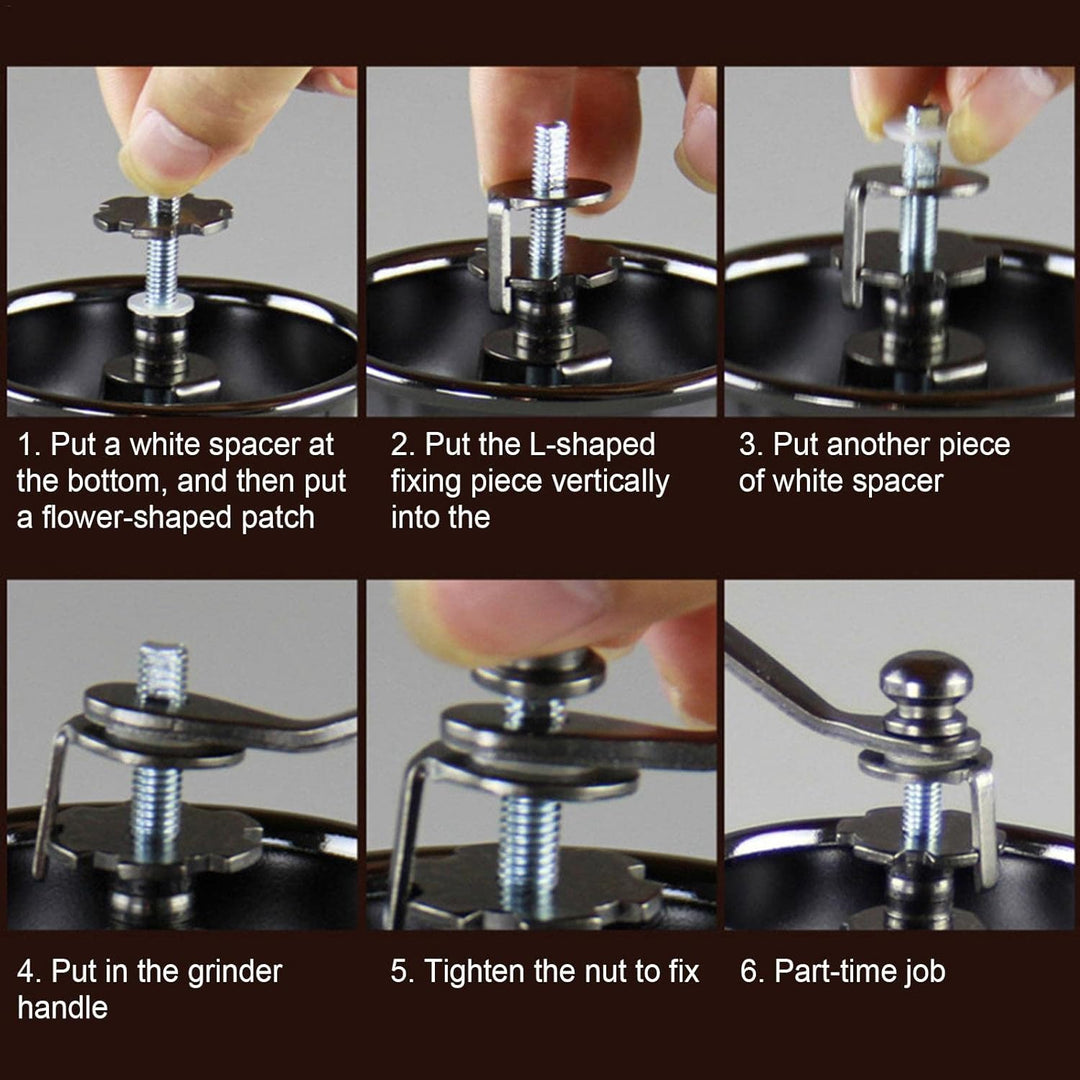 1. Put a white spacer at the bottom, and then put a flower-shaped patch

2. Put the L-shaped fixing piece vertically into the

3. Put another piece of white spacer

4. Put in the grinder handle

5. Tighten the nut to fix

6. Part-time job