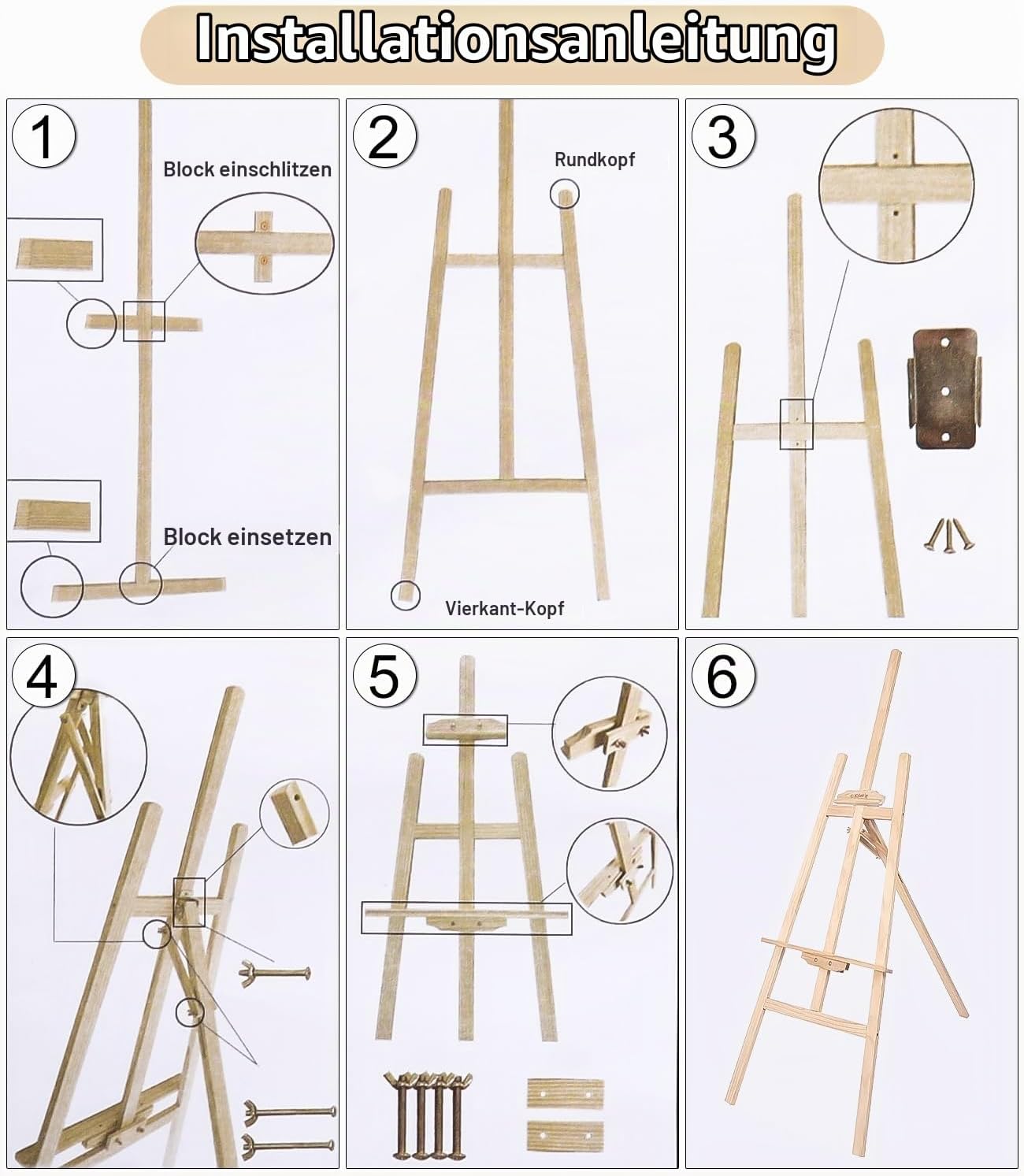 Installationsanleitung

1

Block einschlitzen

Block einsetzen

2

Rundkopf

Vierkant-Kopf

3

4

5

6