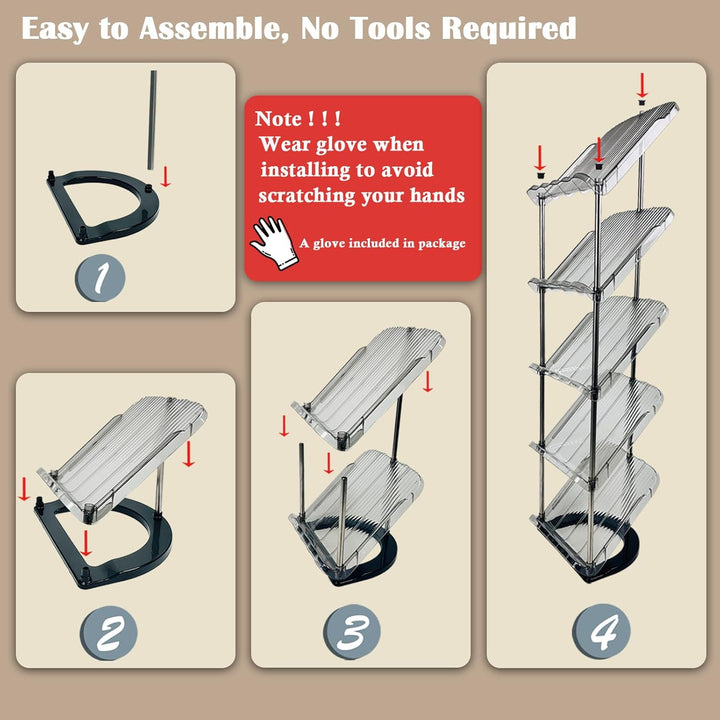 Easy to Assemble, No Tools Required

1

Note ! ! !
Wear glove when installing to avoid scratching your hands

A glove included in package

2

3

4