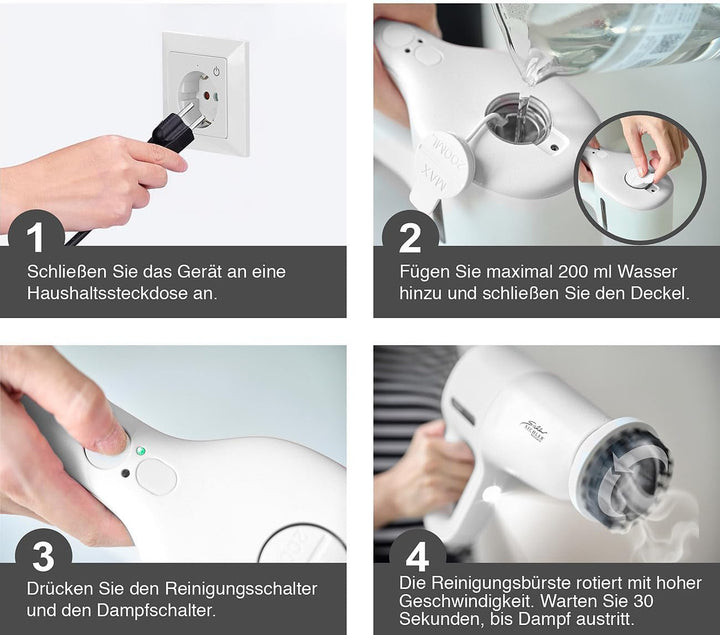 1
Schließen Sie das Gerät an eine Haushaltssteckdose an.

MAX 200ML

2
Fügen Sie maximal 200 ml Wasser hinzu und schließen Sie den Deckel.

3
Drücken Sie den Reinigungsschalter und den Dampfschalter.

Sichler

4
Die Reinigungsbürste rotiert mit hoher Geschwindigkeit. Warten Sie 30 Sekunden, bis Dampf austritt.