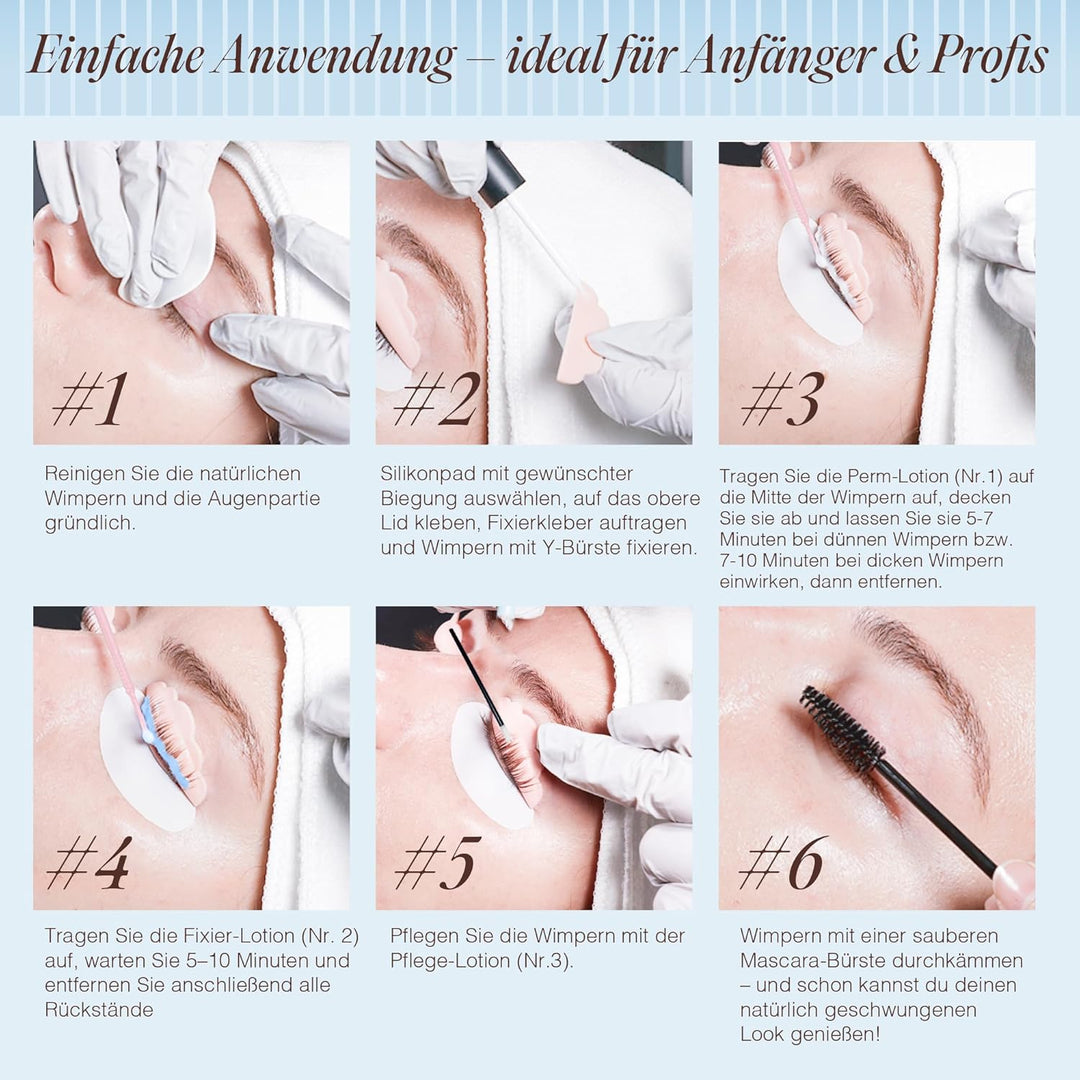 Einfache Anwendung – ideal für Anfänger & Profis

#1

Reinigen Sie die natürlichen Wimpern und die Augenpartie gründlich.

#2

Silikonpad mit gewünschter Biegung auswählen, auf das obere Lid kleben, Fixierkleber auftragen und Wimpern mit Y-Bürste fixieren.

#3

Tragen Sie die Perm-Lotion (Nr.1) auf die Mitte der Wimpern auf, decken Sie sie ab und lassen Sie sie 5-7 Minuten bei dünnen Wimpern bzw. 7-10 Minuten bei dicken Wimpern einwirken, dann entfernen.

#4

Tragen Sie die Fixier-Lotion (Nr. 2) auf, warten Sie 5–10 Minuten und entfernen Sie anschließend alle Rückstände

#5

Pflegen Sie die Wimpern mit der Pflege-Lotion (Nr.3).

#6

Wimpern mit einer sauberen Mascara-Bürste durchkämmen – und schon kannst du deinen natürlich geschwungenen Look genießen!