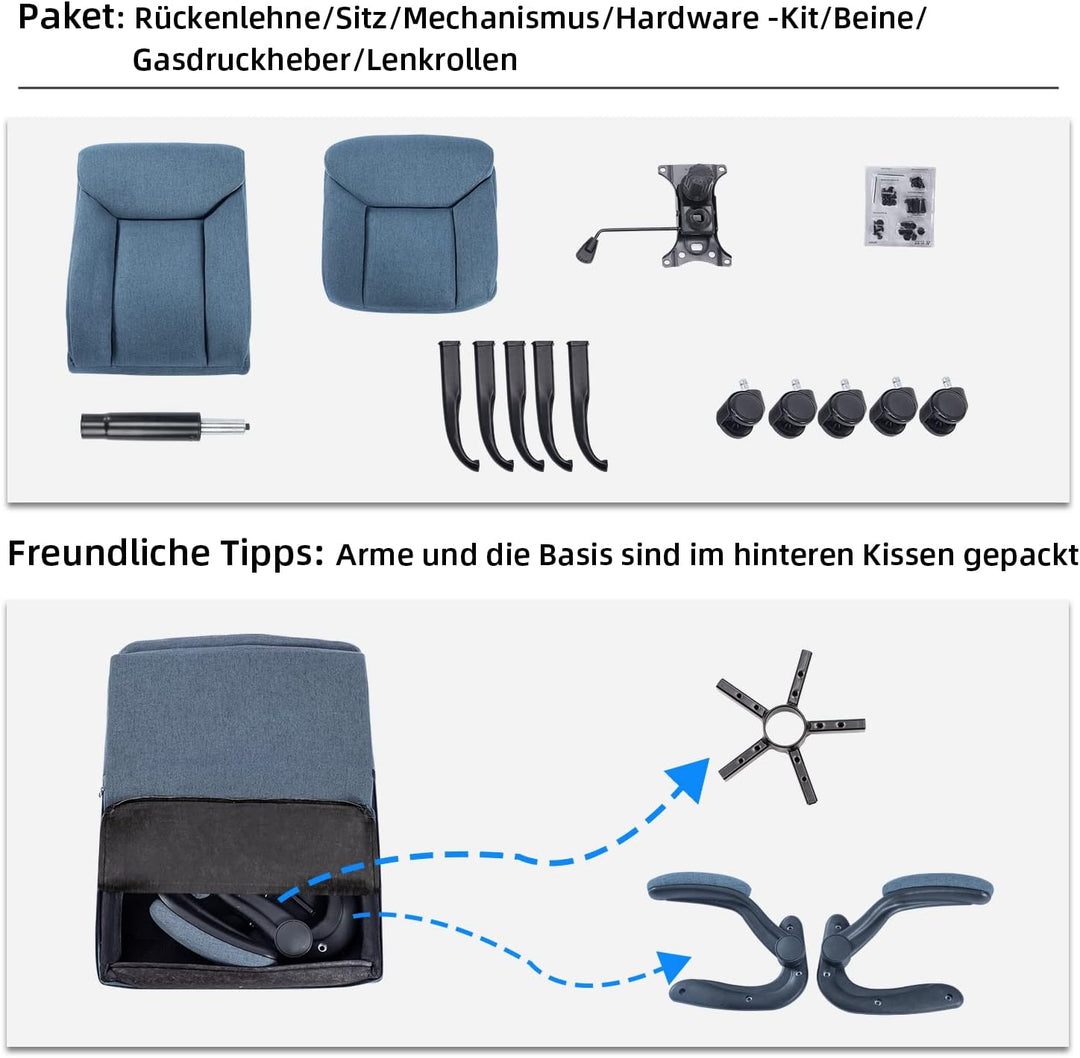 Paket: Rückenlehne/Sitz/Mechanismus/Hardware -Kit/Beine/ Gasdruckheber/Lenkrollen

Freundliche Tipps: Arme und die Basis sind im hinteren Kissen gepackt