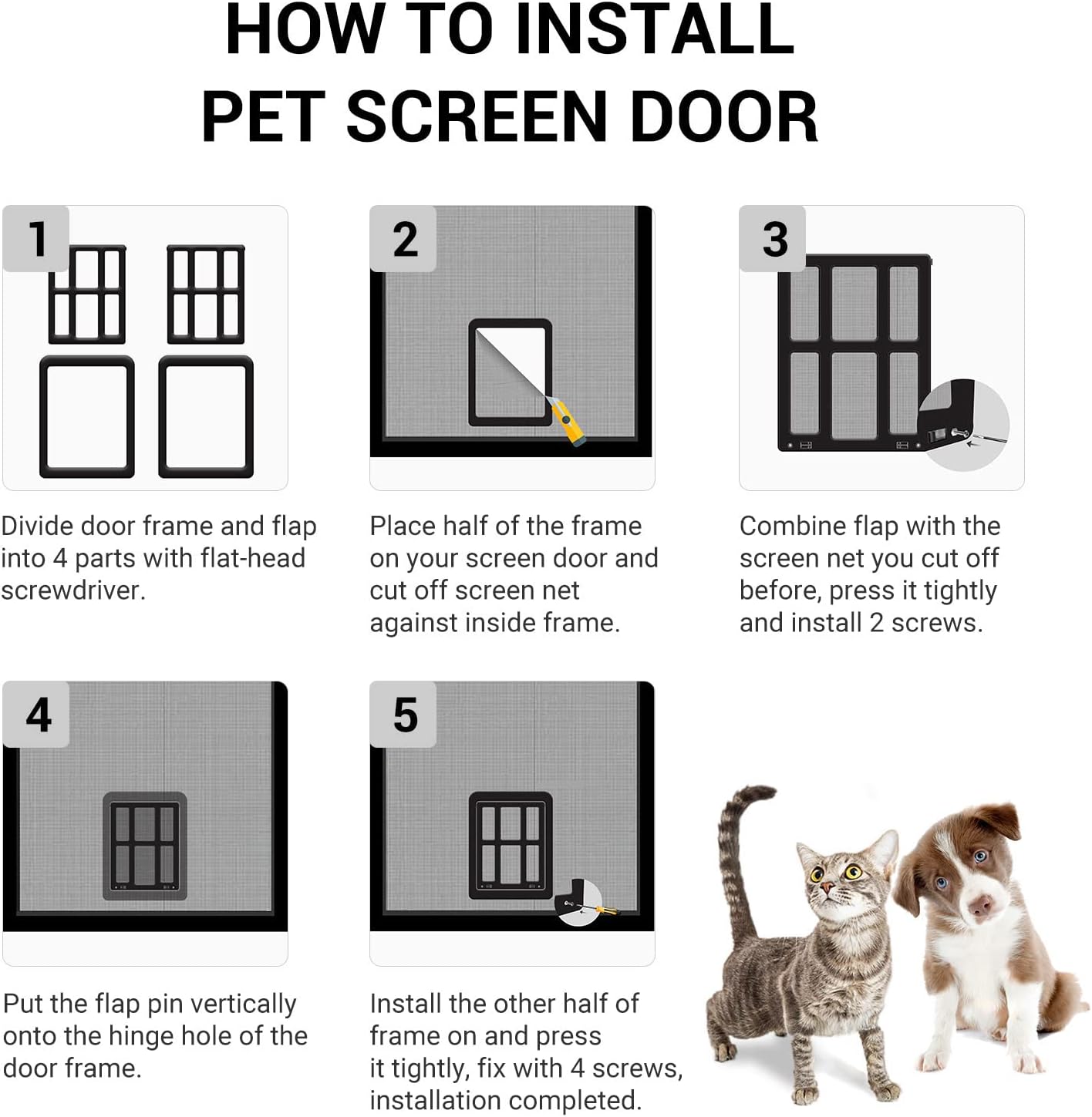 HOW TO INSTALL
PET SCREEN DOOR

1

Divide door frame and flap into 4 parts with flat-head screwdriver.

2

Place half of the frame on your screen door and cut off screen net against inside frame.

3

Combine flap with the screen net you cut off before, press it tightly and install 2 screws.

4

Put the flap pin vertically onto the hinge hole of the door frame.

5

Install the other half of frame on and press it tightly, fix with 4 screws, installation completed.