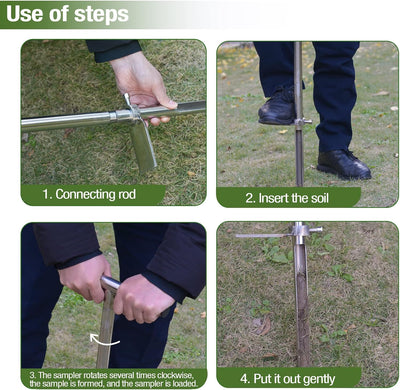 Use of steps

1. Connecting rod

2. Insert the soil

3. The sampler rotates several times clockwise, the sample is formed, and the sampler is loaded.

4. Put it out gently