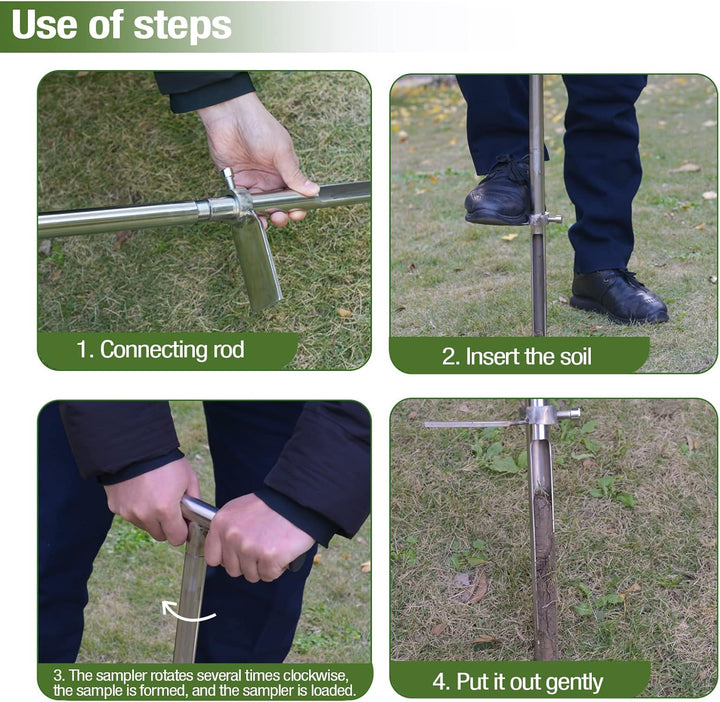 Use of steps

1. Connecting rod

2. Insert the soil

3. The sampler rotates several times clockwise, the sample is formed, and the sampler is loaded.

4. Put it out gently