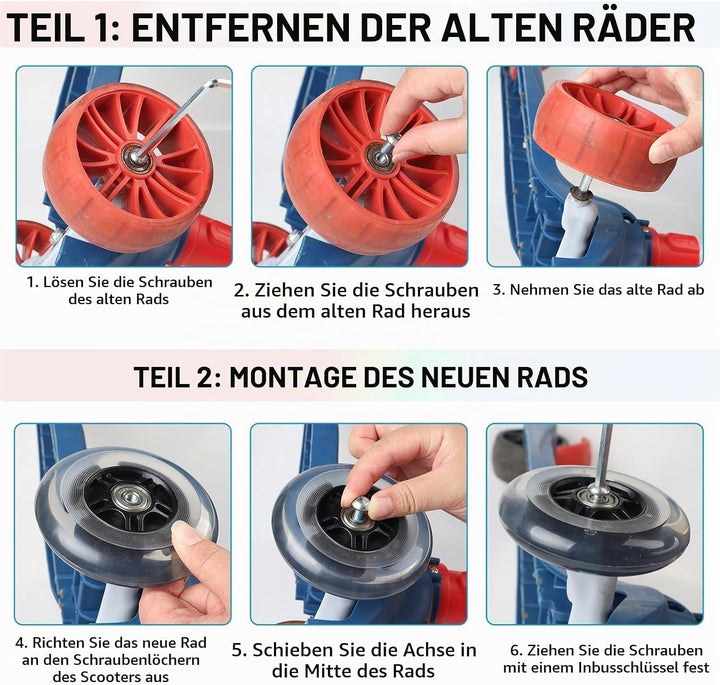 TEIL 1: ENTFERNEN DER ALTEN RÄDER

1. Lösen Sie die Schrauben des alten Rads

2. Ziehen Sie die Schrauben aus dem alten Rad heraus

3. Nehmen Sie das alte Rad ab

TEIL 2: MONTAGE DES NEUEN RADS

4. Richten Sie das neue Rad an den Schraubenlöchern des Scooters aus

5. Schieben Sie die Achse in die Mitte des Rads

6. Ziehen Sie die Schrauben mit einem Inbusschlüssel fest