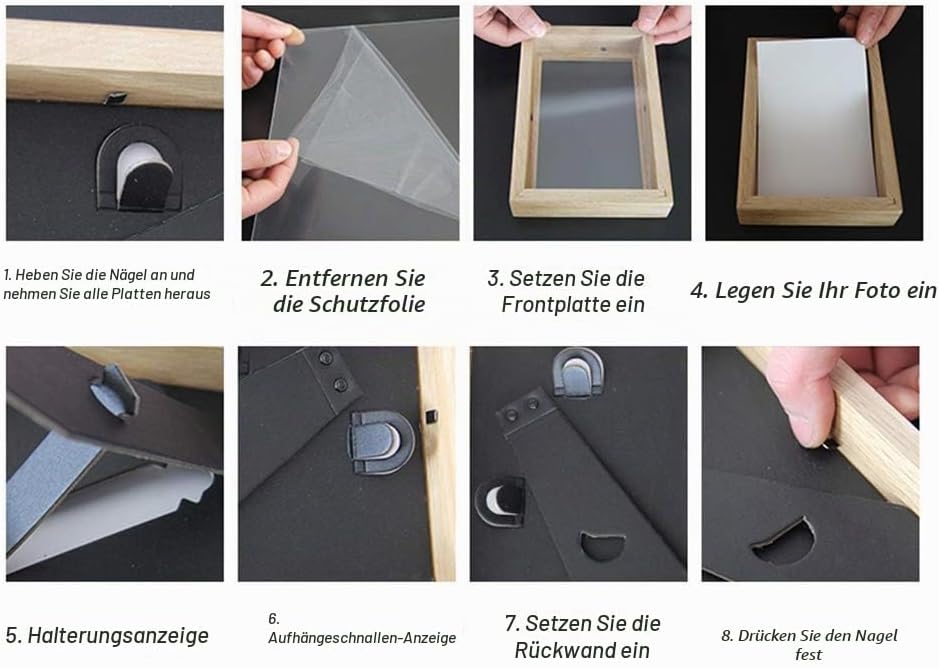 1. Heben Sie die Nägel an und nehmen Sie alle Platten heraus

2. Entfernen Sie die Schutzfolie

3. Setzen Sie die Frontplatte ein

4. Legen Sie Ihr Foto ein

5. Halterungsanzeige

6. Aufhängeschnallen-Anzeige

7. Setzen Sie die Rückwand ein

8. Drücken Sie den Nagel fest