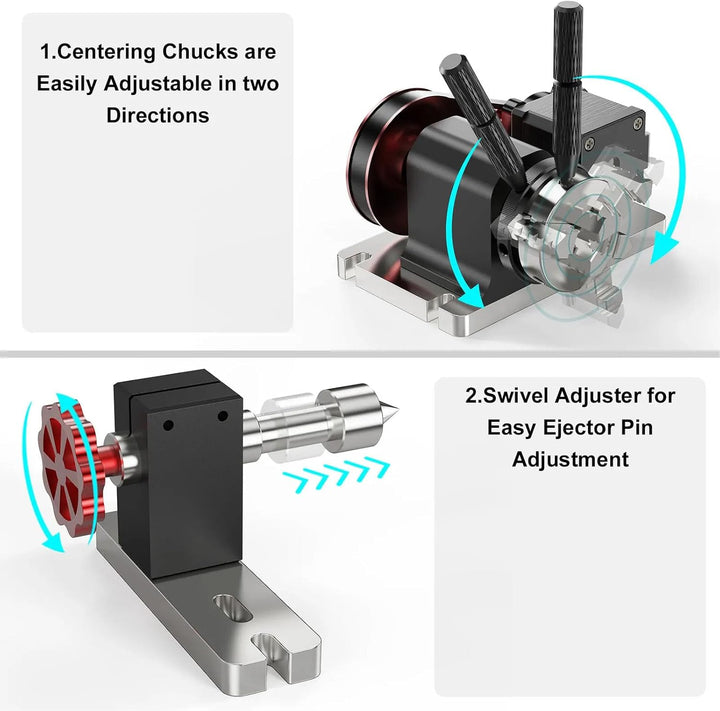 1.Centering Chucks are Easily Adjustable in two Directions

2.Swivel Adjuster for Easy Ejector Pin Adjustment