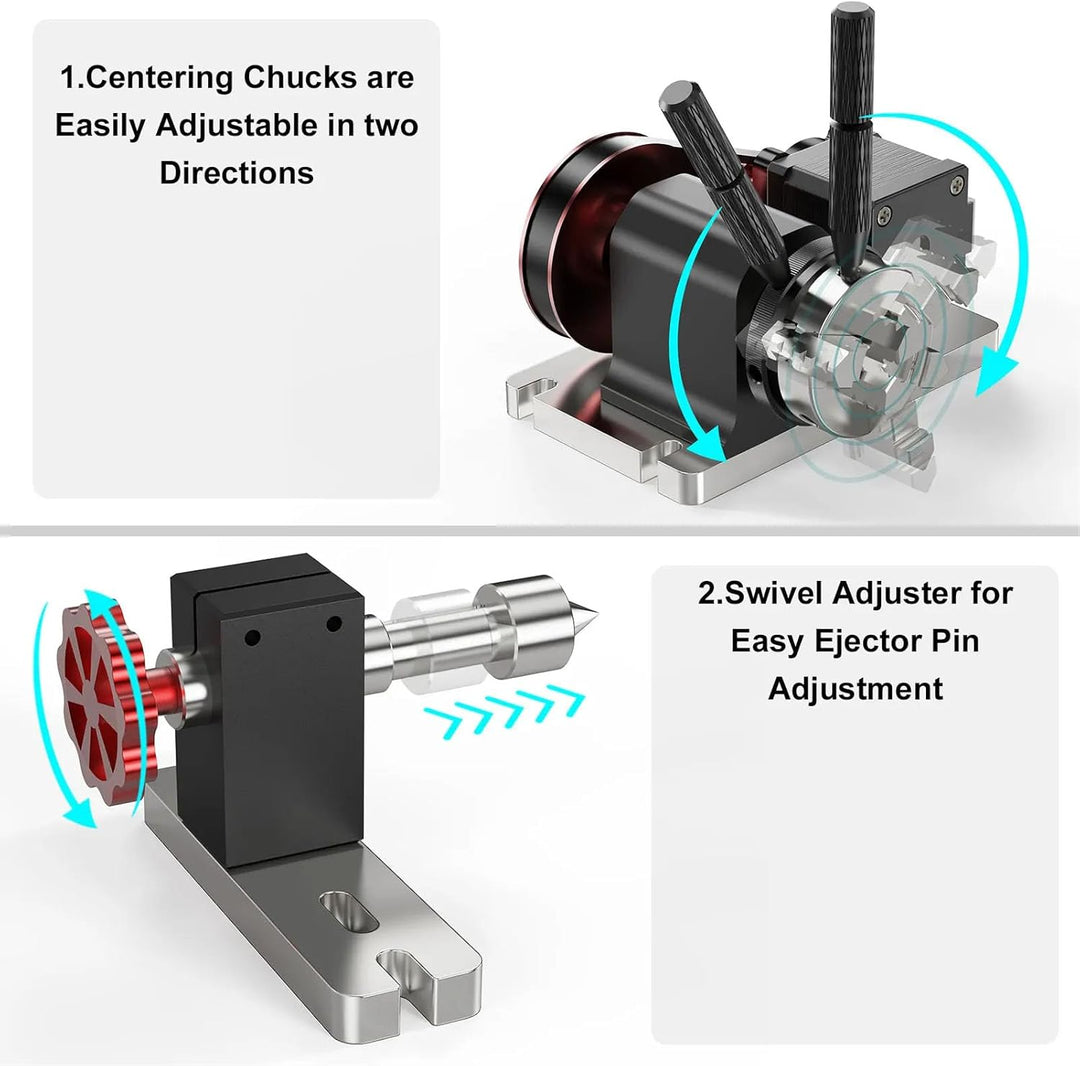 1.Centering Chucks are Easily Adjustable in two Directions

2.Swivel Adjuster for Easy Ejector Pin Adjustment