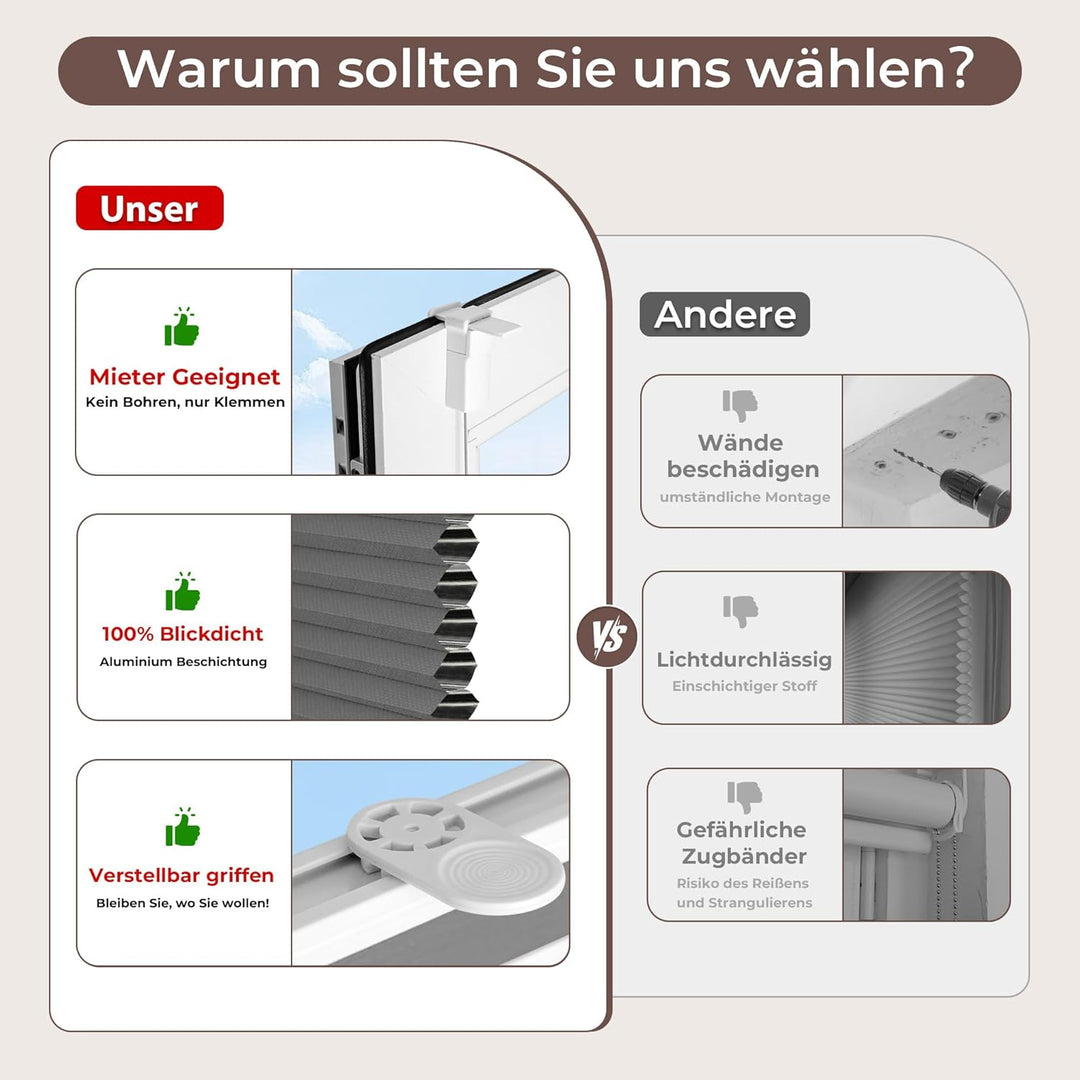 Warum sollten Sie uns wählen?

Unser

Mieter Geeignet
Kein Bohren, nur Klemmen

100% Blickdicht
Aluminium Beschichtung

Verstellbar griffen
Bleiben Sie, wo Sie wollen!

VS

Andere

Wände beschädigen
umständliche Montage

Lichtdurchlässig
Einschichtiger Stoff

Gefährliche Zugbänder
Risiko des Reißens und Strangulierens