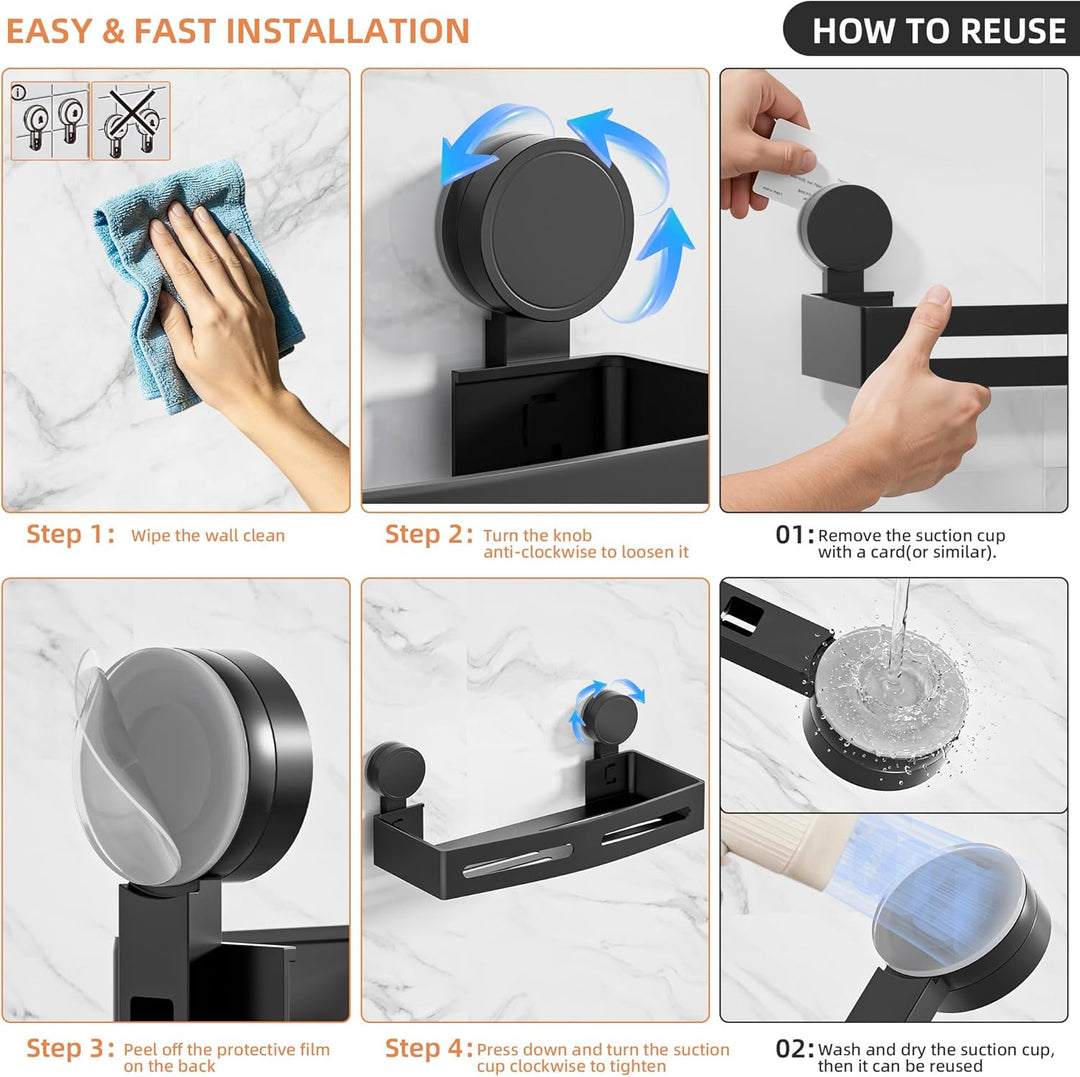 EASY & FAST INSTALLATION

HOW TO REUSE

Step 1: Wipe the wall clean

Step 2: Turn the knob anti-clockwise to loosen it

01: Remove the suction cup with a card(or similar).

Step 3: Peel off the protective film on the back

Step 4: Press down and turn the suction cup clockwise to tighten

02: Wash and dry the suction cup, then it can be reused