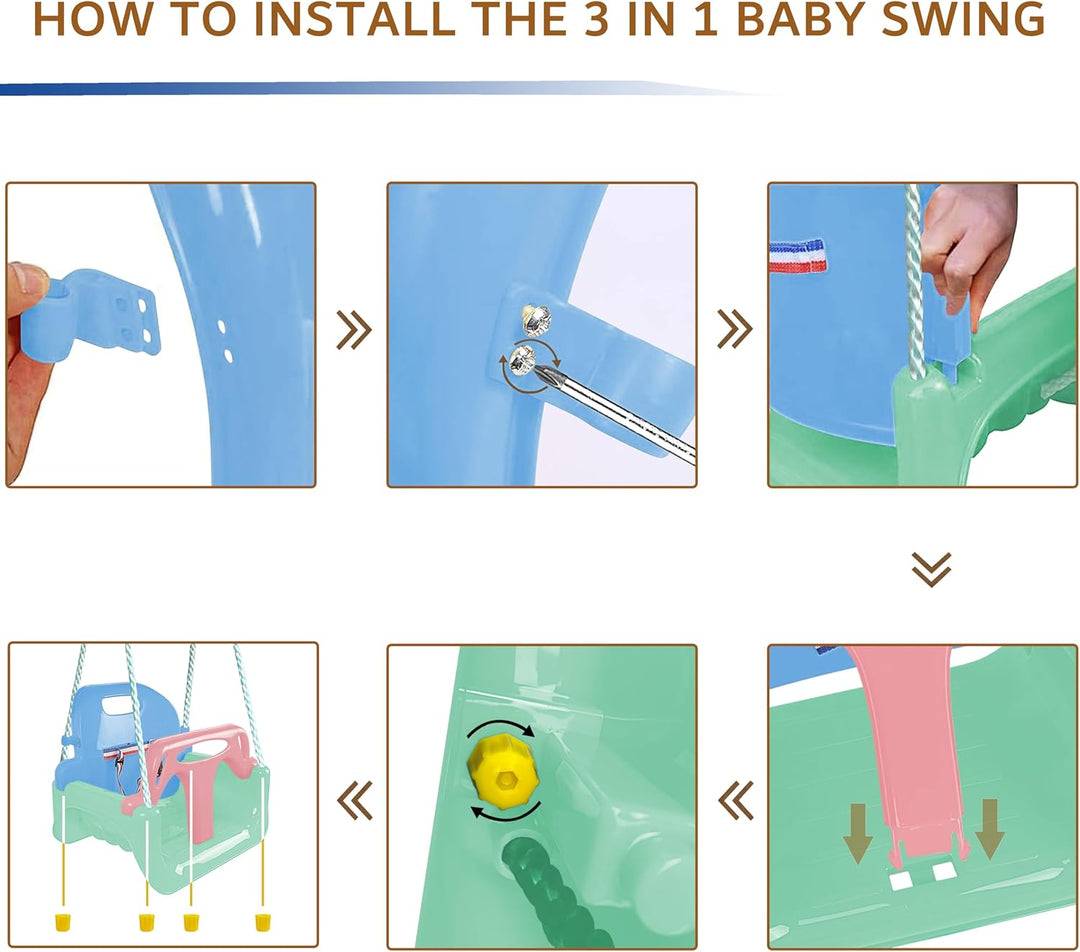 HOW TO INSTALL THE 3 IN 1 BABY SWING