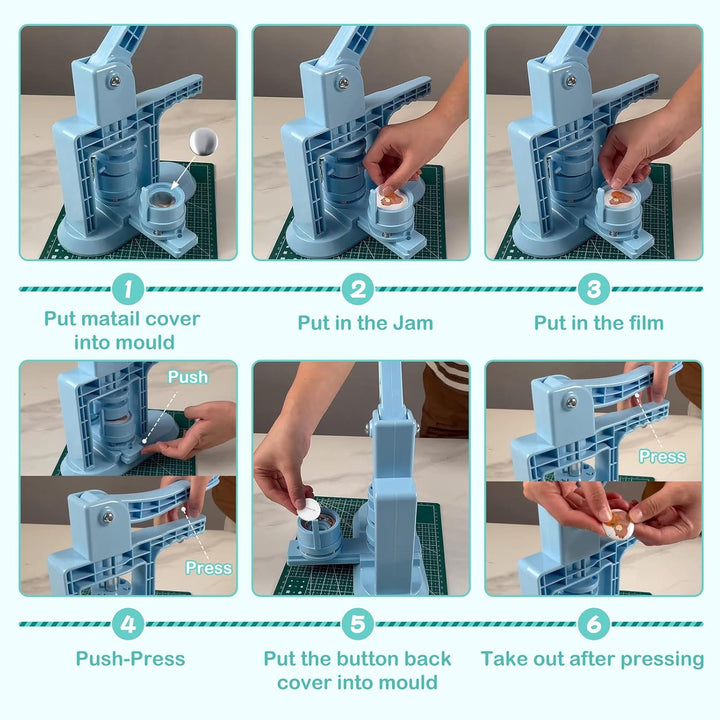 1
Put matail cover into mould

2
Put in the Jam

3
Put in the film

Push

Press

Press

4
Push-Press

5
Put the button back cover into mould

6
Take out after pressing