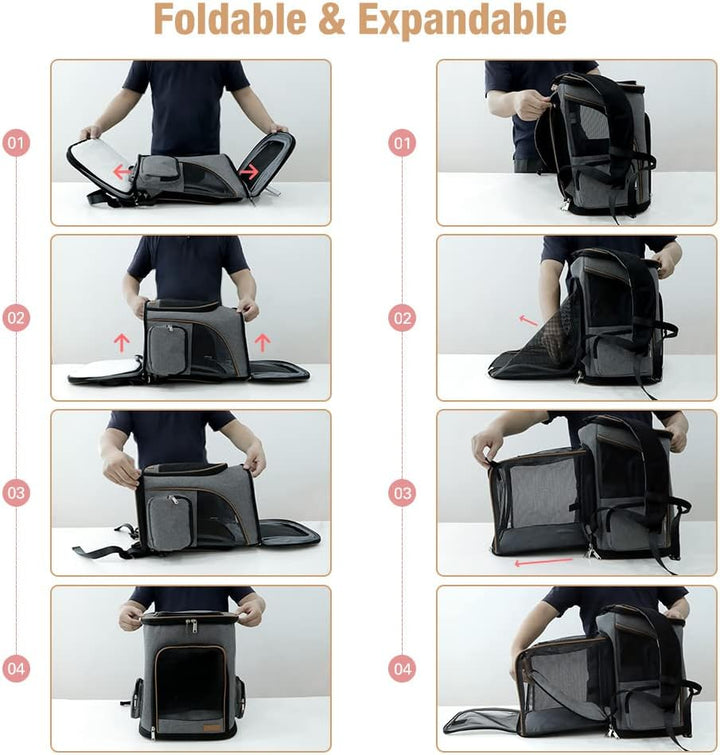 Foldable & Expandable

01

02

03

04

01

02

03

04