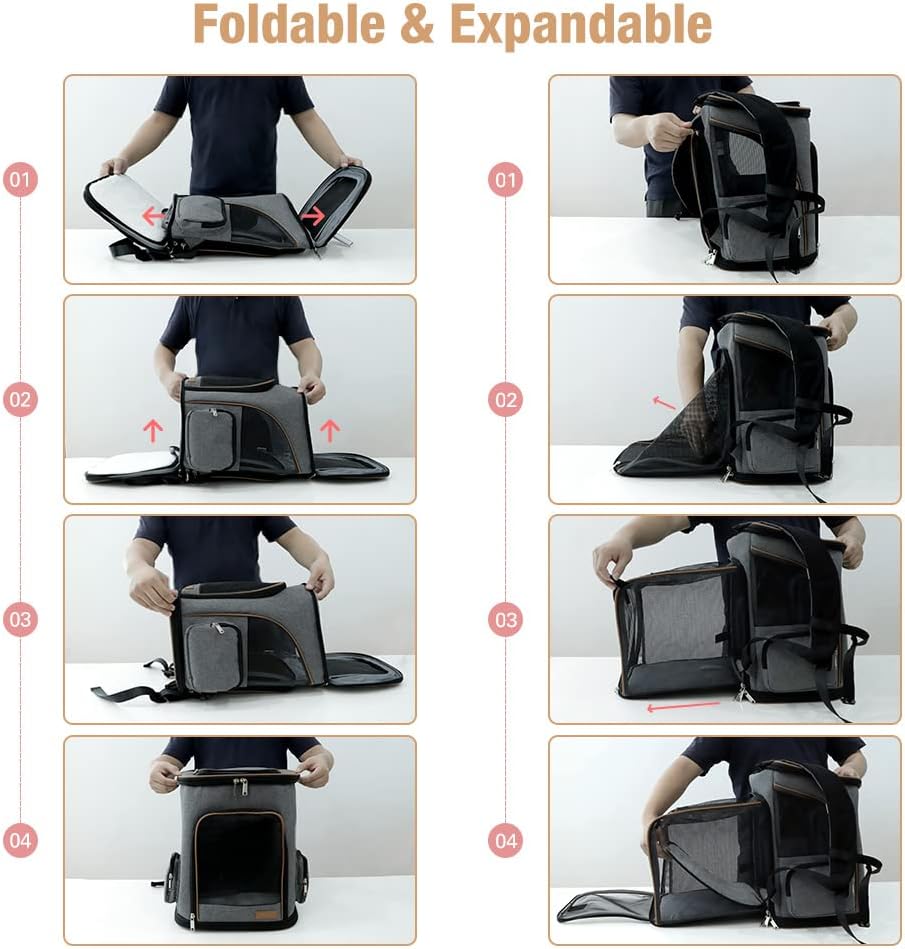 Foldable & Expandable

01

02

03

04

01

02

03

04