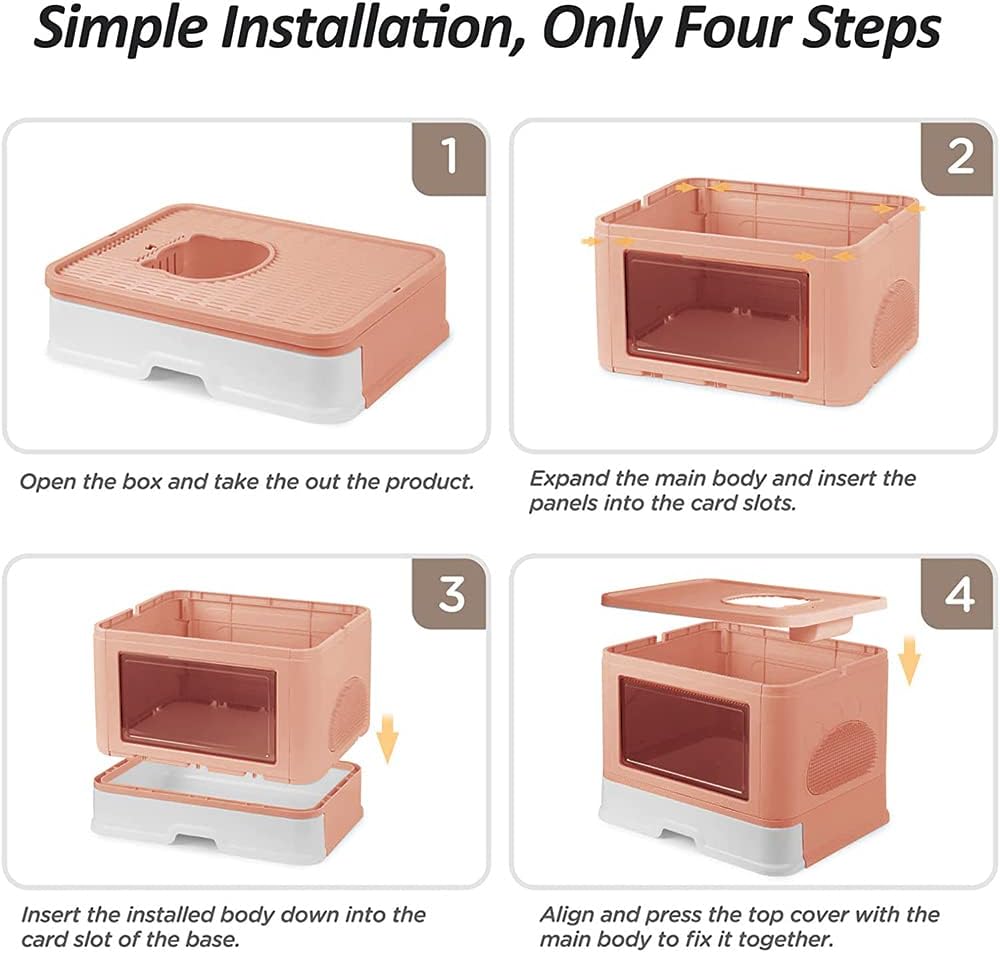 Simple Installation, Only Four Steps

1

Open the box and take the out the product.

2

Expand the main body and insert the panels into the card slots.

3

Insert the installed body down into the card slot of the base.

4

Align and press the top cover with the main body to fix it together.