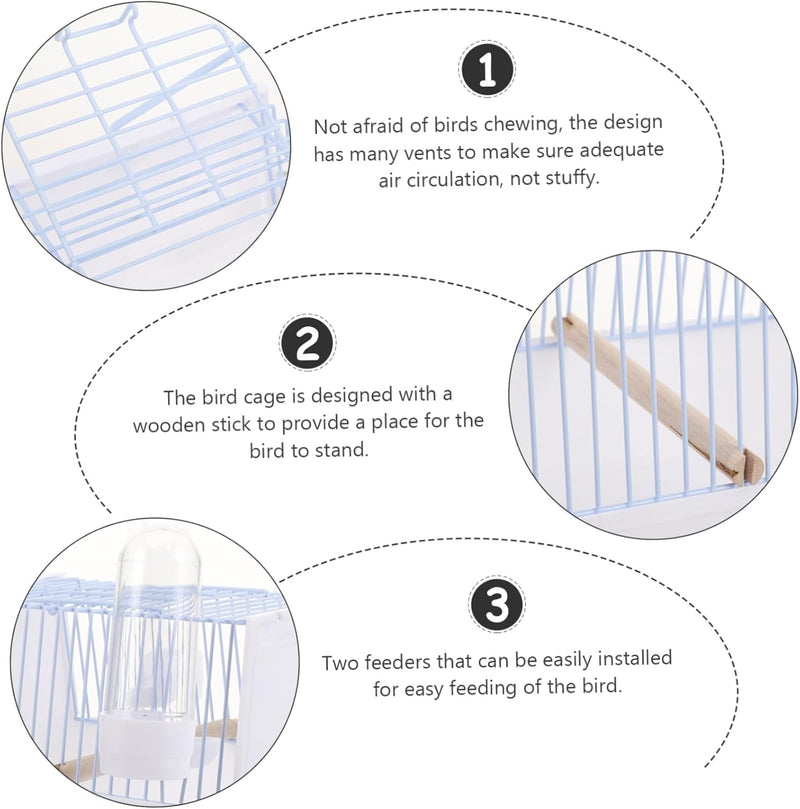 1

Not afraid of birds chewing, the design has many vents to make sure adequate air circulation, not stuffy.

2

The bird cage is designed with a wooden stick to provide a place for the bird to stand.

3

Two feeders that can be easily installed for easy feeding of the bird.