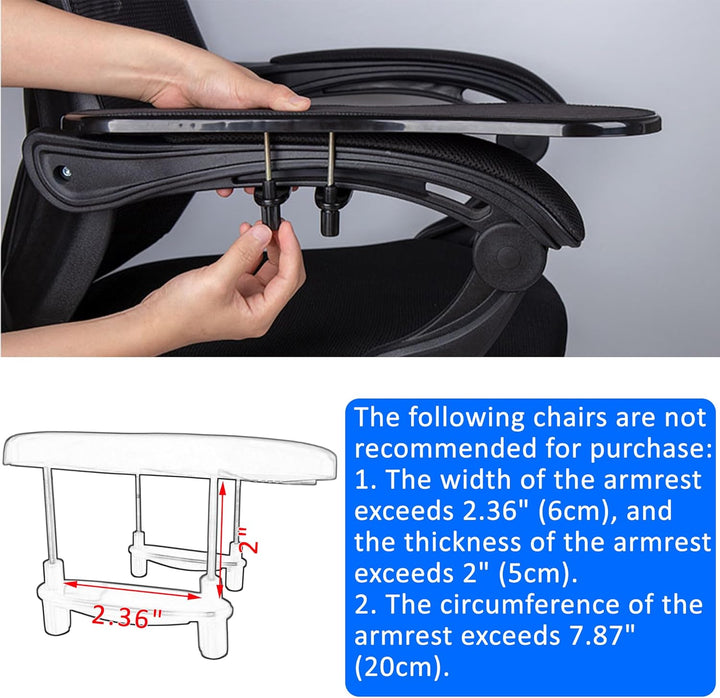 2"

2.36"

The following chairs are not recommended for purchase:
1. The width of the armrest exceeds 2.36" (6cm), and the thickness of the armrest exceeds 2" (5cm).
2. The circumference of the armrest exceeds 7.87" (20cm).