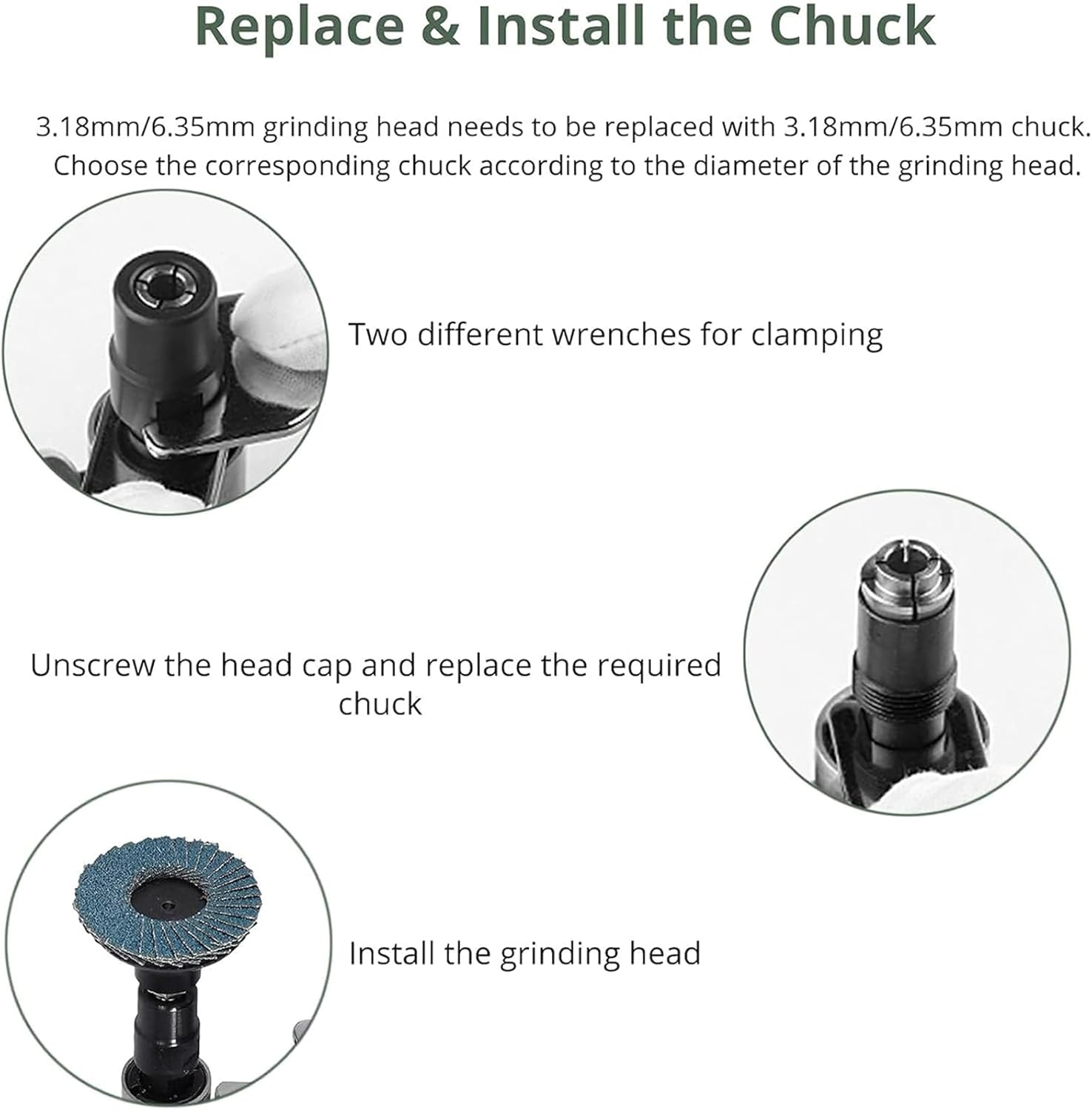 Replace & Install the Chuck

3.18mm/6.35mm grinding head needs to be replaced with 3.18mm/6.35mm chuck. Choose the corresponding chuck according to the diameter of the grinding head.

Two different wrenches for clamping

Unscrew the head cap and replace the required chuck

Install the grinding head