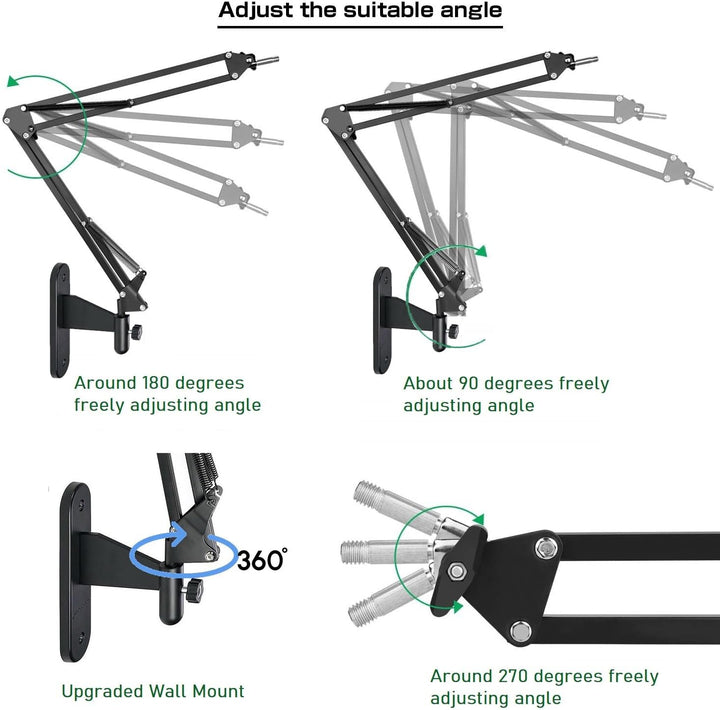 Adjust the suitable angle

Around 180 degrees freely adjusting angle

About 90 degrees freely adjusting angle

360°

Upgraded Wall Mount

Around 270 degrees freely adjusting angle