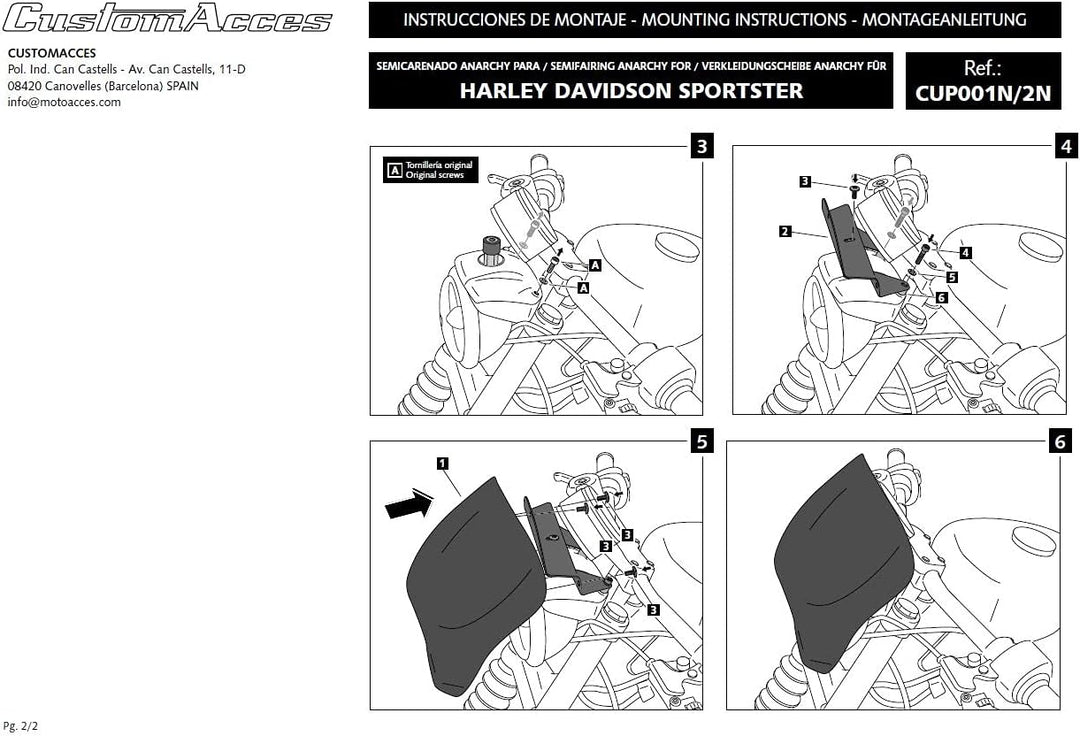 CustomAcces

CUSTOMACCES
Pol. Ind. Can Castells - Av. Can Castells, 11-D
08420 Canovelles (Barcelona) SPAIN
info@motoacces.com

INSTRUCCIONES DE MONTAJE - MOUNTING INSTRUCTIONS - MONTAGEANLEITUNG

SEMICARENADO ANARCHY PARA / SEMIFAIRING ANARCHY FOR / VERKLEIDUNGSCHEIBE ANARCHY FÜR
HARLEY DAVIDSON SPORTSTER

Ref.:
CUP001N/2N

3
A Tornillería original
Original screws
A
A

4
3
2
4
5
6

5
1
3
3
3

6

Pg. 2/2