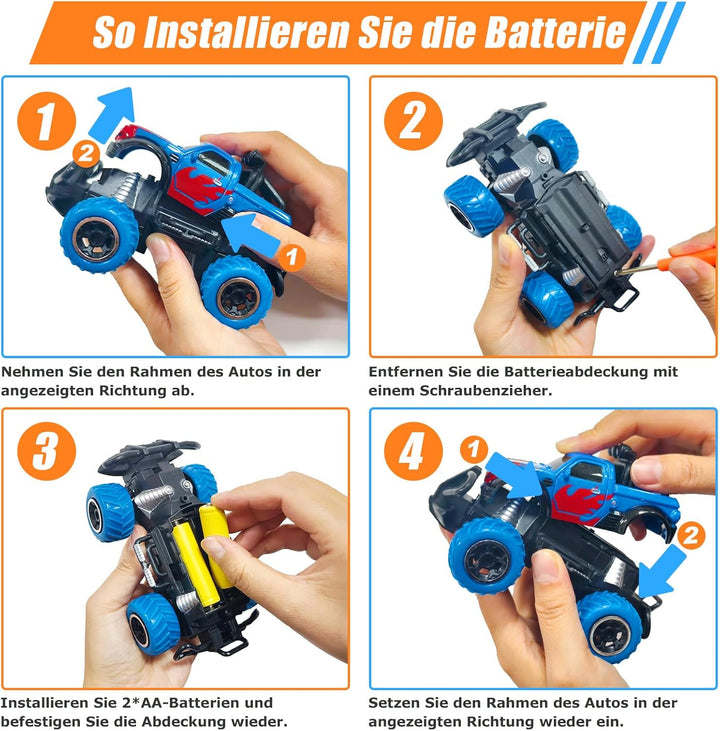 So Installieren Sie die Batterie

1

2

1

Nehmen Sie den Rahmen des Autos in der angezeigten Richtung ab.

2

Entfernen Sie die Batterieabdeckung mit einem Schraubenzieher.

3

Installieren Sie 2*AA-Batterien und befestigen Sie die Abdeckung wieder.

4

1

2

Setzen Sie den Rahmen des Autos in der angezeigten Richtung wieder ein.