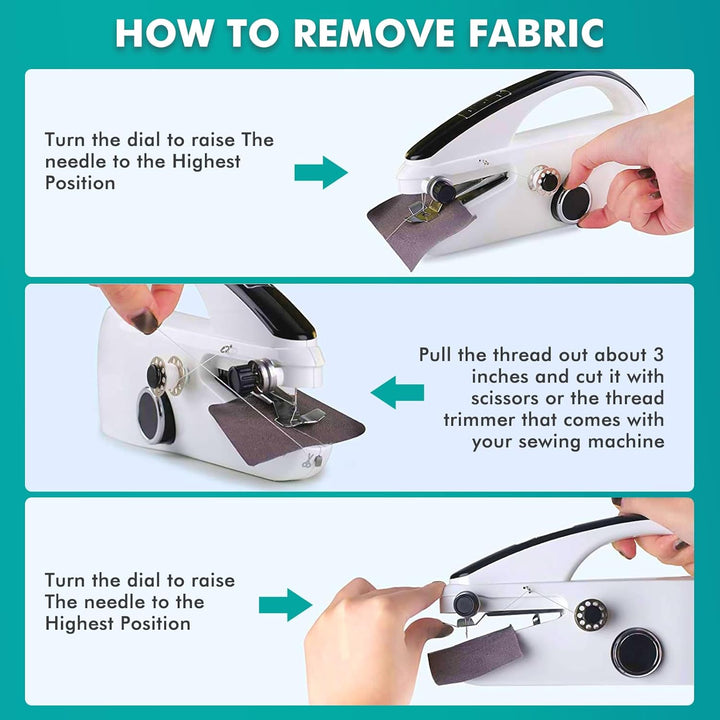 HOW TO REMOVE FABRIC

Turn the dial to raise The needle to the Highest Position

Pull the thread out about 3 inches and cut it with scissors or the thread trimmer that comes with your sewing machine

Turn the dial to raise The needle to the Highest Position