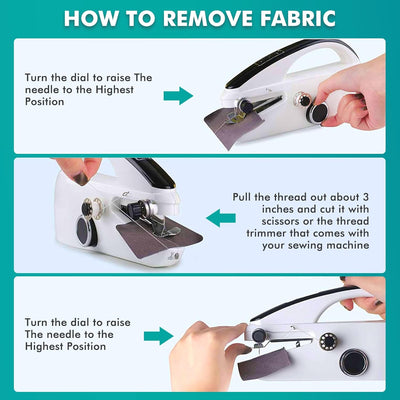 HOW TO REMOVE FABRIC

Turn the dial to raise The needle to the Highest Position

Pull the thread out about 3 inches and cut it with scissors or the thread trimmer that comes with your sewing machine

Turn the dial to raise The needle to the Highest Position