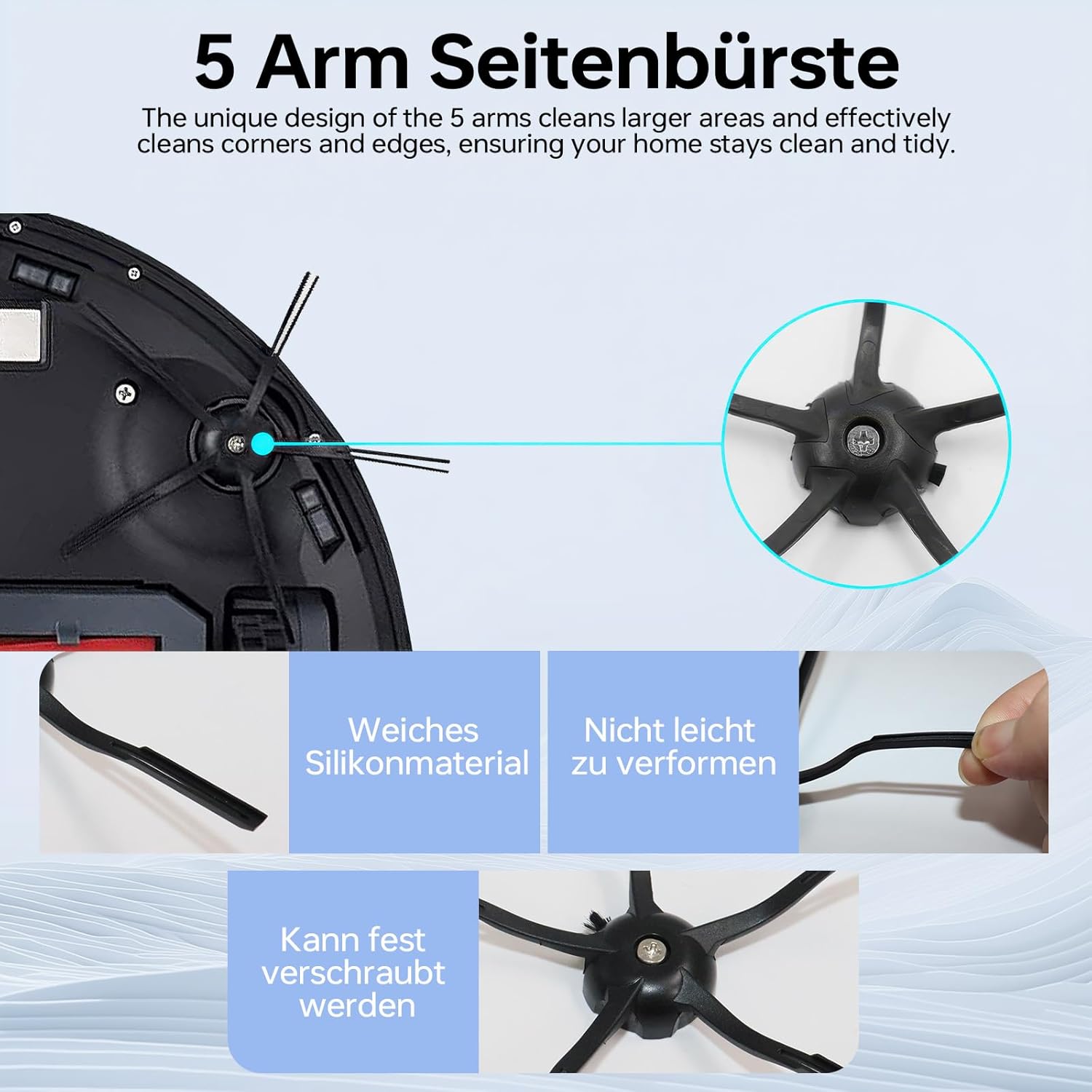 5 Arm Seitenbürste

The unique design of the 5 arms cleans larger areas and effectively cleans corners and edges, ensuring your home stays clean and tidy.

Weiches Silikonmaterial

Nicht leicht zu verformen

Kann fest verschraubt werden