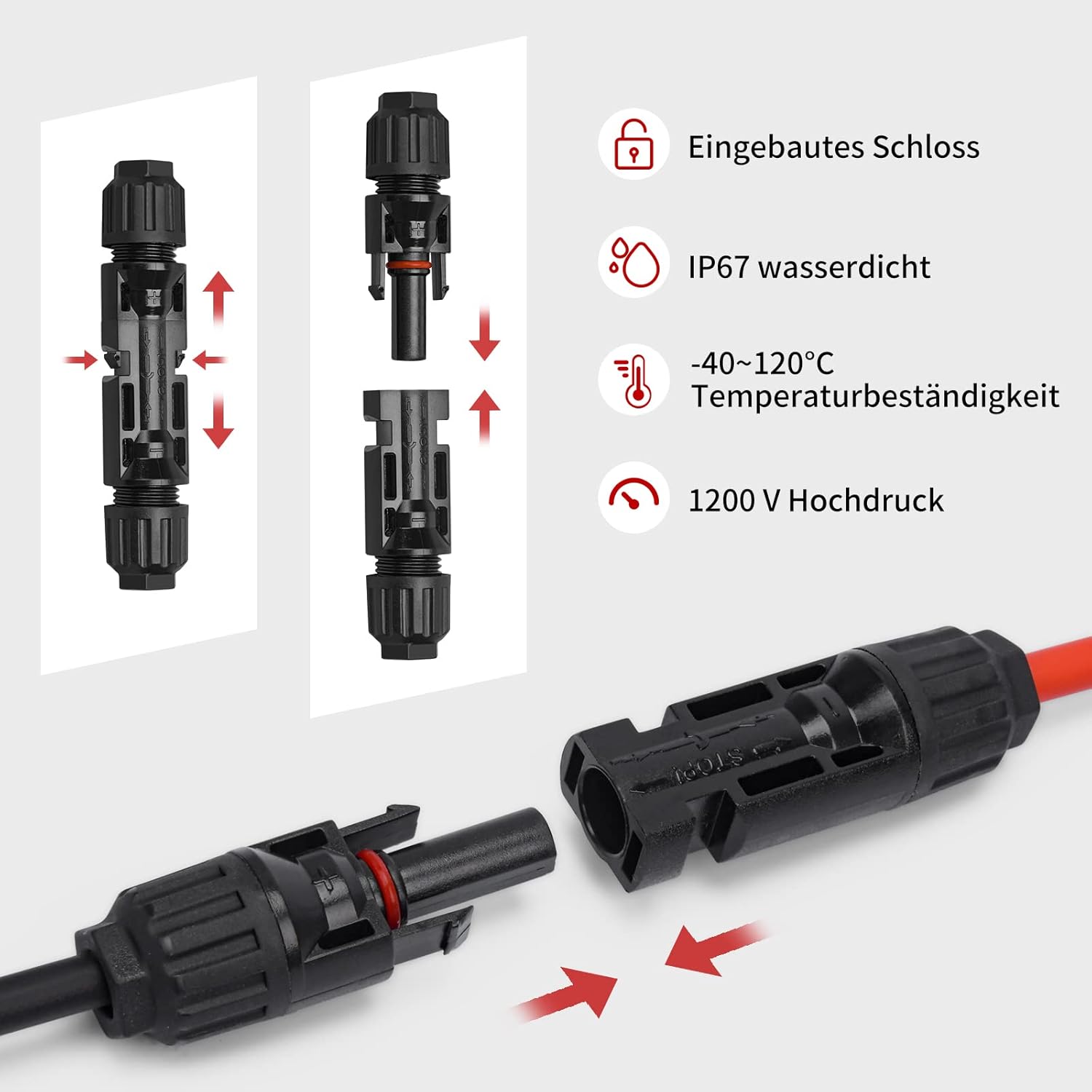 Eingebautes Schloss

IP67 wasserdicht

-40~120°C Temperaturbeständigkeit

1200 V Hochdruck

STOP!