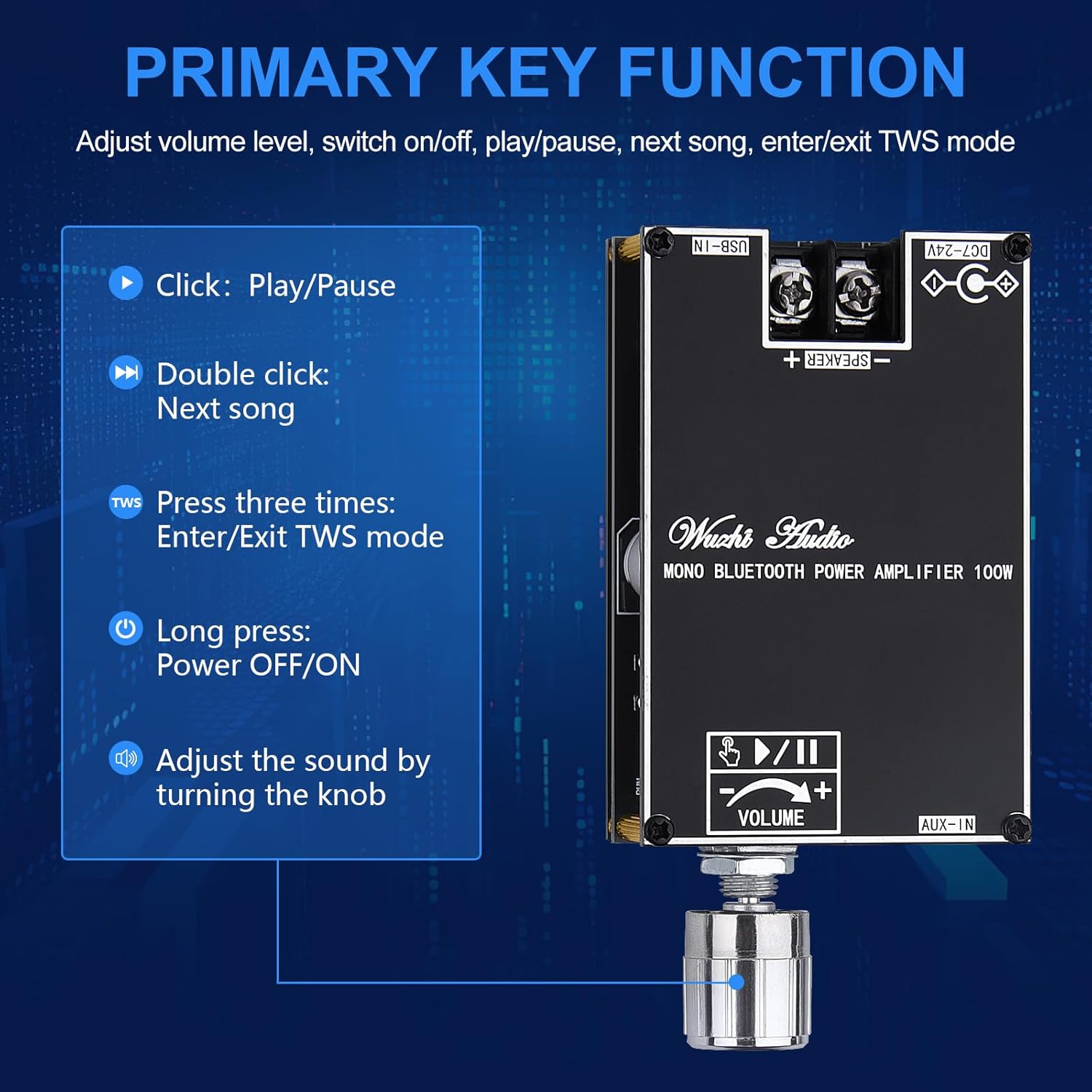 PRIMARY KEY FUNCTION

Adjust volume level, switch on/off, play/pause, next song, enter/exit TWS mode

Click: Play/Pause

Double click: Next song

TWS Press three times: Enter/Exit TWS mode

Long press: Power OFF/ON

Adjust the sound by turning the knob

USB-IN

DC7-24V

+ SPEAKER −

Wuzhi Audio

MONO BLUETOOTH POWER AMPLIFIER 100W

− + VOLUME

AUX-IN