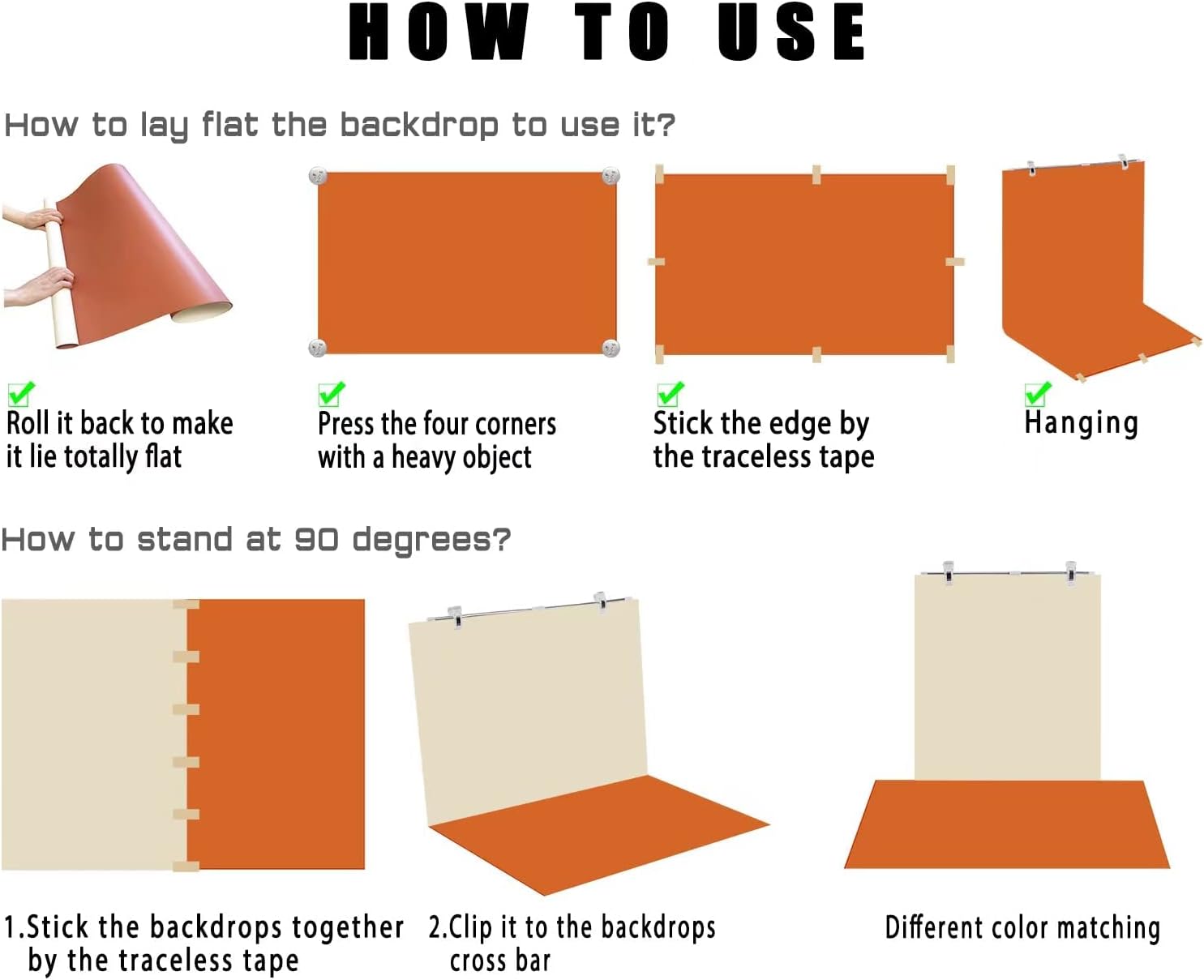 HOW TO USE

How to lay flat the backdrop to use it?

Roll it back to make it lie totally flat

Press the four corners with a heavy object

Stick the edge by the traceless tape

Hanging

How to stand at 90 degrees?

1.Stick the backdrops together by the traceless tape

2.Clip it to the backdrops cross bar

Different color matching