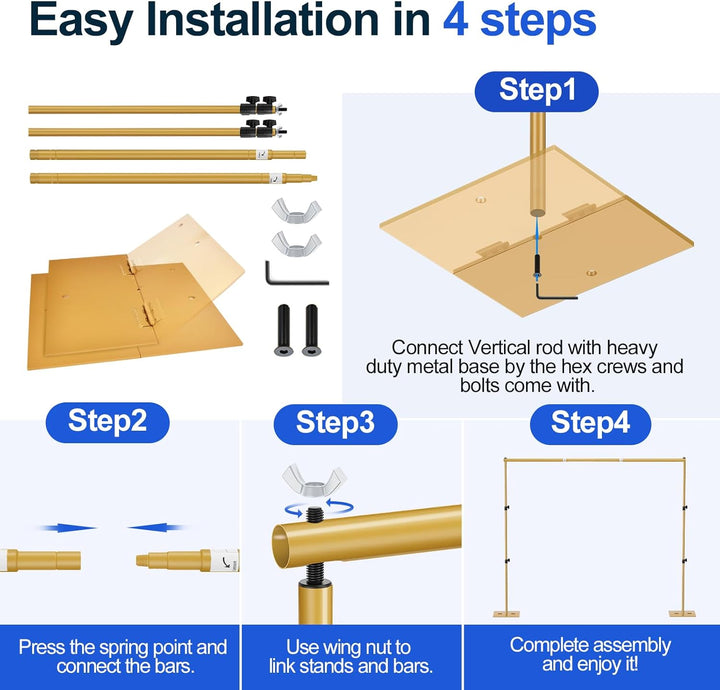 Easy Installation in 4 steps

Step1

Connect Vertical rod with heavy duty metal base by the hex crews and bolts come with.

Step2

Press the spring point and connect the bars.

Step3

Use wing nut to link stands and bars.

Step4

Complete assembly and enjoy it!